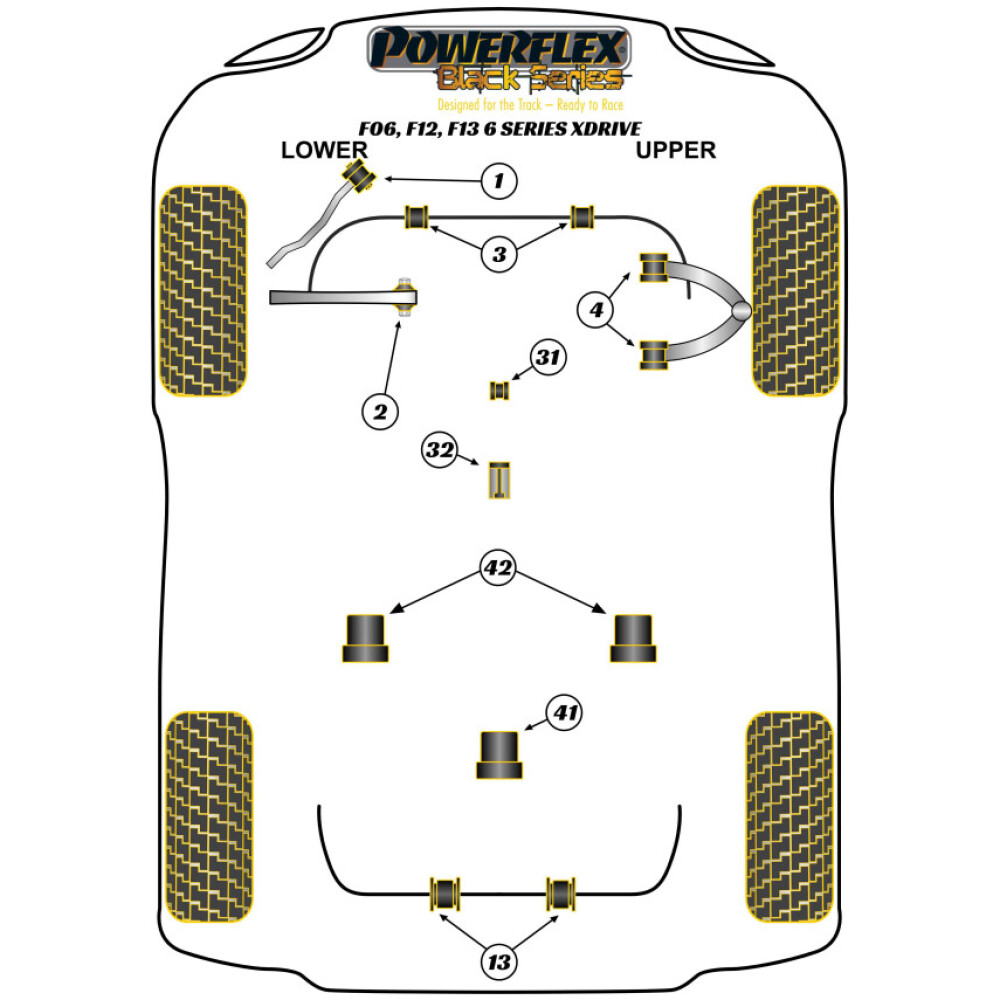 POWERFLEX
Black Series
Designed for the Track – Ready to Race

F06, F12, F13 6 SERIES XDRIVE

LOWER

UPPER

1

3

4

2

31

32

42

41

13