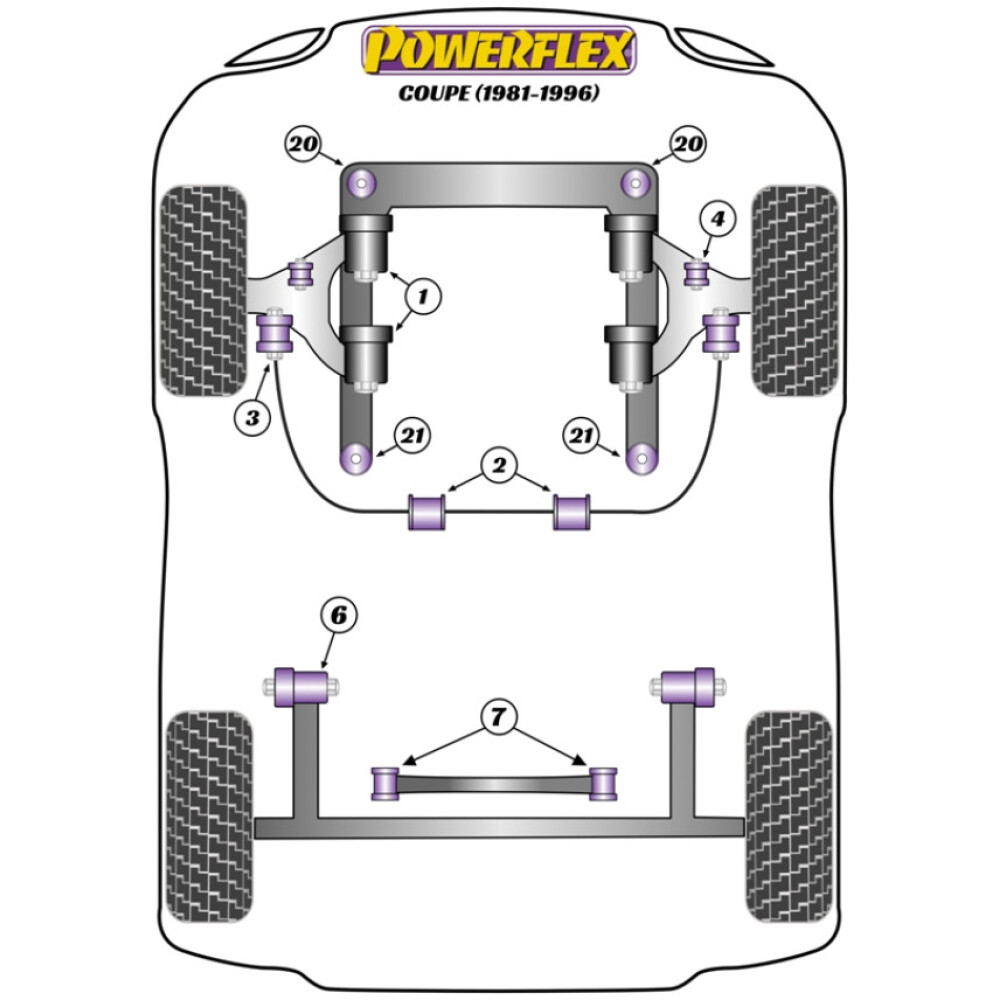 POWERFLEX
COUPE (1981-1996)

20
20
4
1
3
21
21
2
6
7