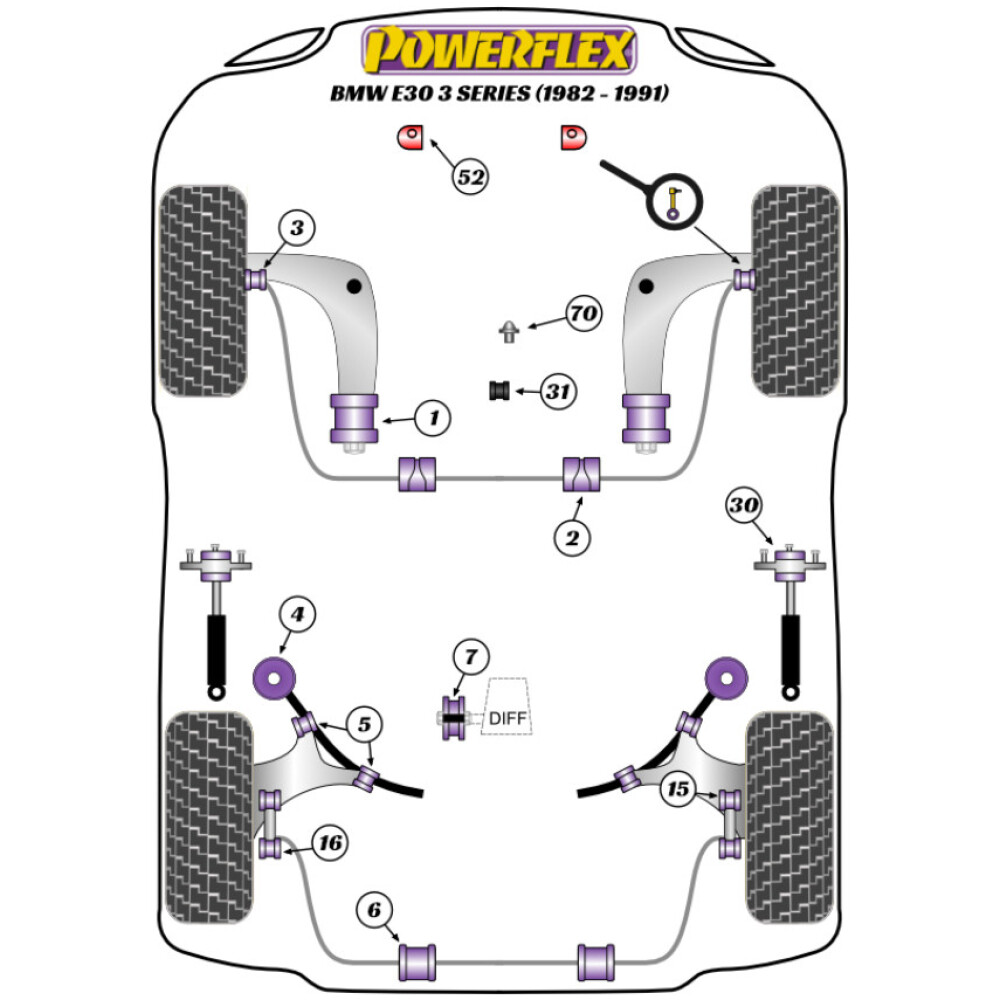 POWERFLEX
BMW E30 3 SERIES (1982 - 1991)

52
3
70
31
1
2
30
4
7
DIFF
5
15
16
6