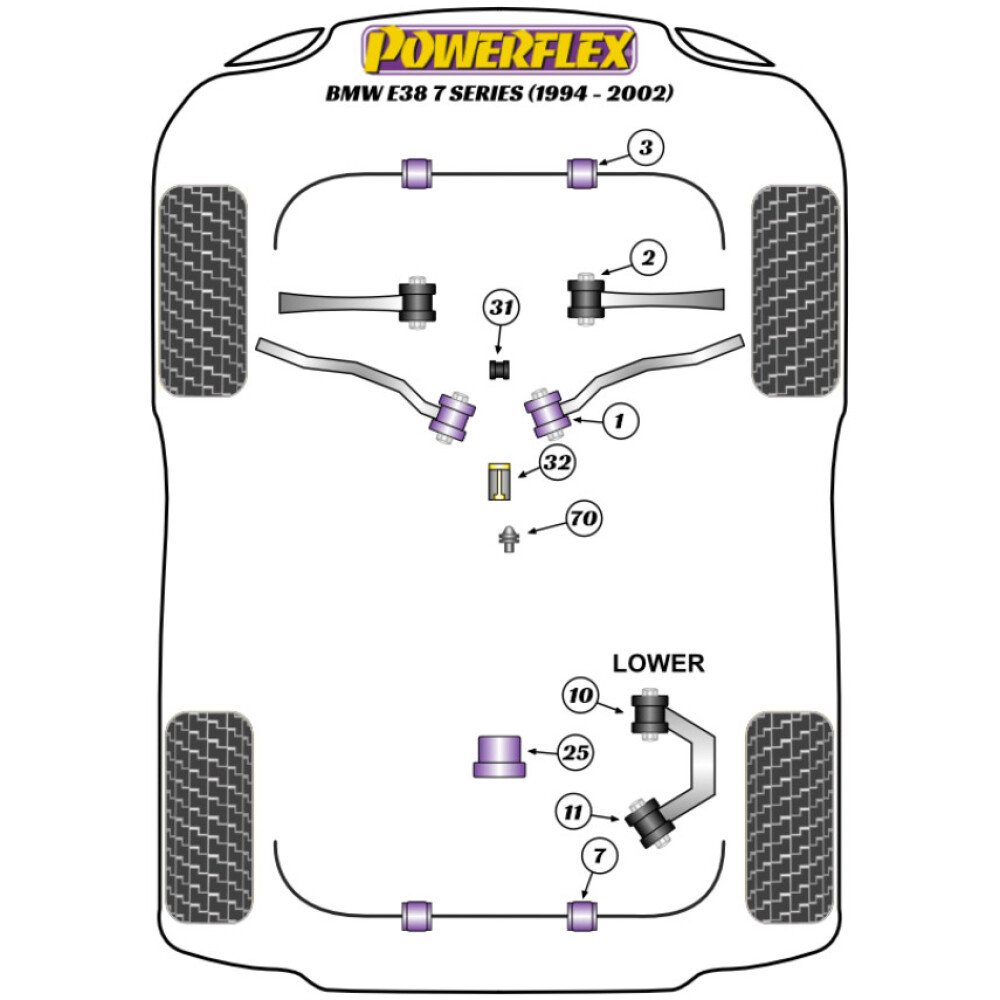 POWERFLEX
BMW E38 7 SERIES (1994 - 2002)

3

2

31

1

32

70

LOWER

10

25

11

7