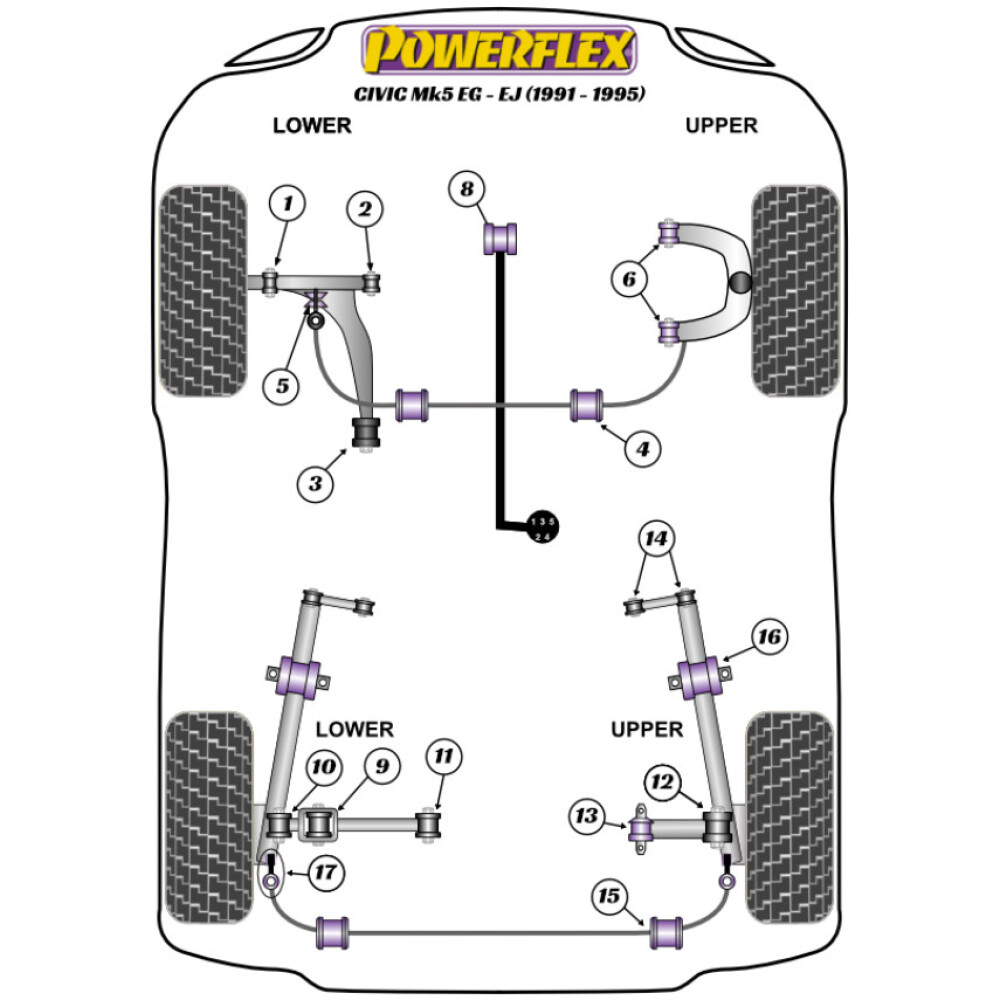 POWERFLEX
CIVIC Mk5 EG - EJ (1991 - 1995)

LOWER

UPPER

1
2
8
6
5
4
3
1 3 5
2 4
14
16
LOWER
UPPER
10
9
11
12
13
17
15