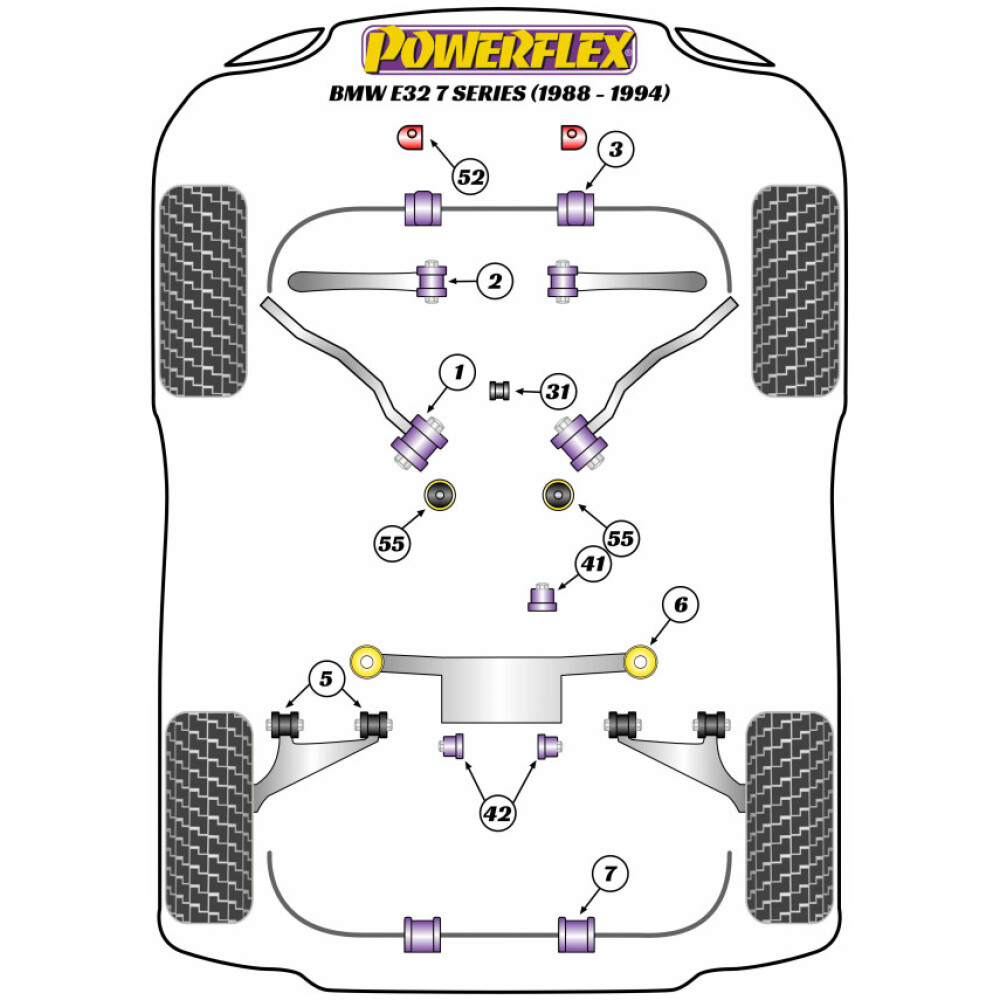 POWERFLEX
BMW E32 7 SERIES (1988 - 1994)

52
3
2
1
31
55
55
41
6
5
42
7