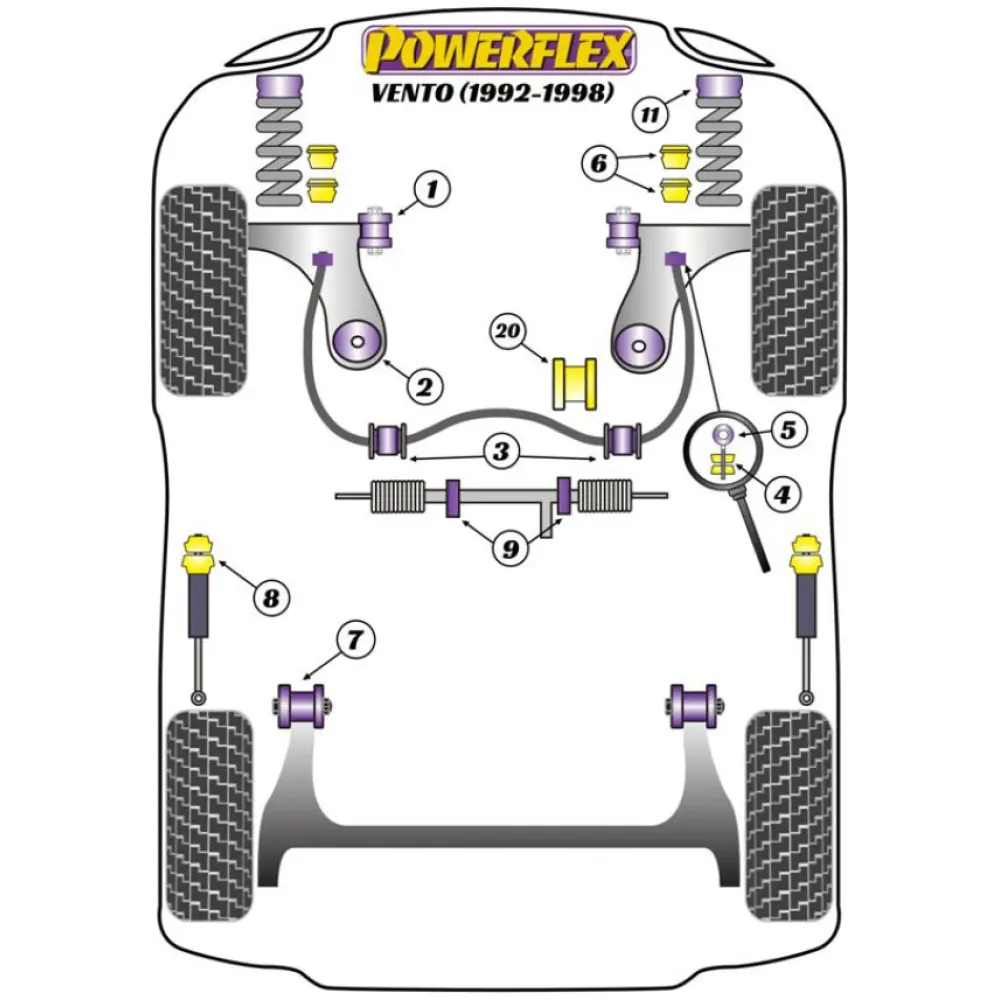 POWERFLEX
VENTO (1992-1998)

11
6
1
20
2
3
5
4
9
8
7