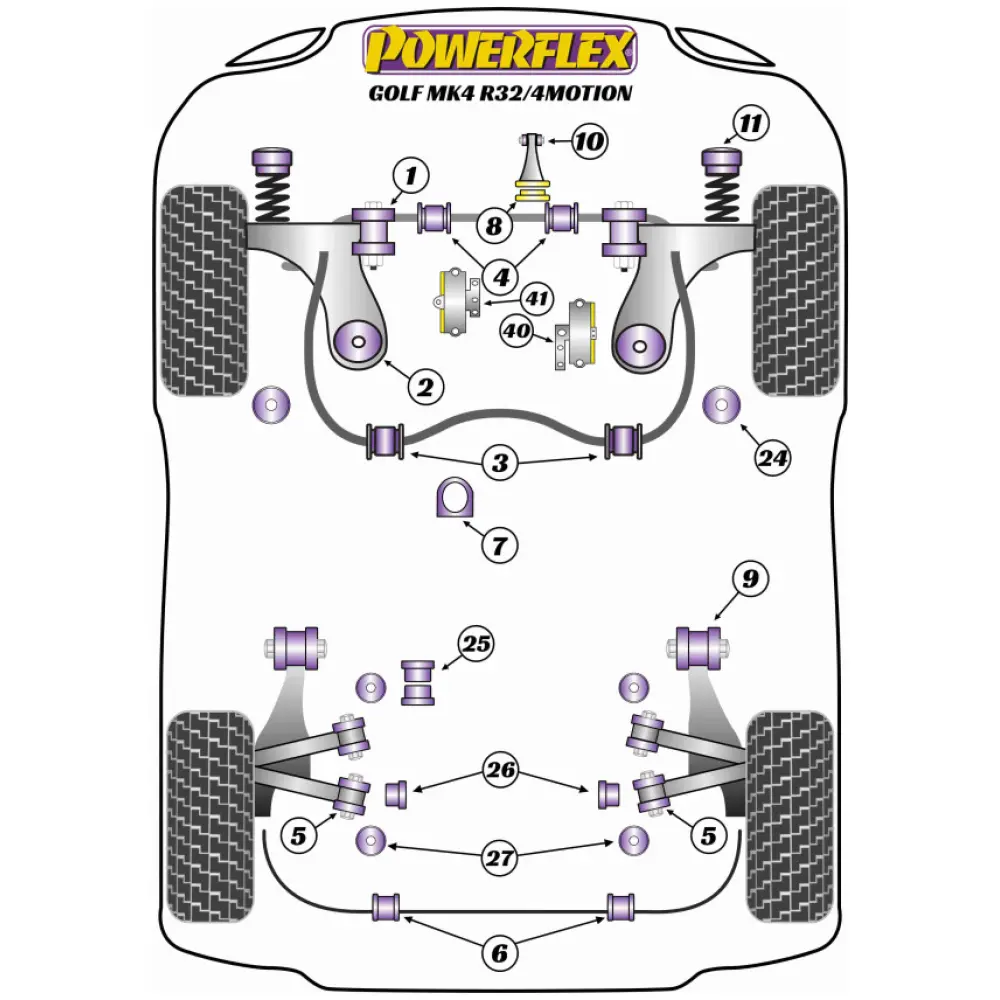 POWERFLEX
GOLF MK4 R32/4MOTION

10
11
1
8
4
41
40
2
3
24
7
9
25
26
5
5
27
6