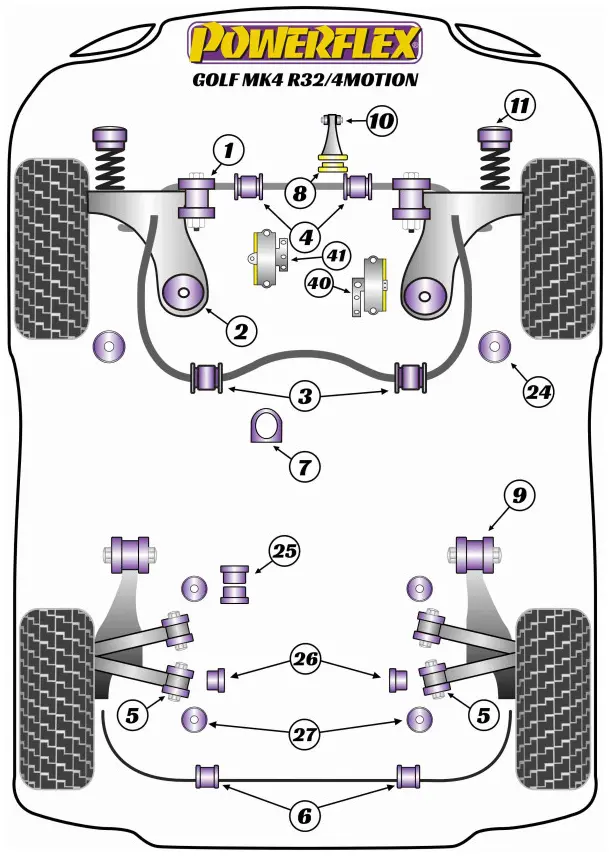 POWERFLEX
GOLF MK4 R32/4MOTION

10
11
1
8
4
41
40
2
24
3
7
9
25
26
5
5
27
6