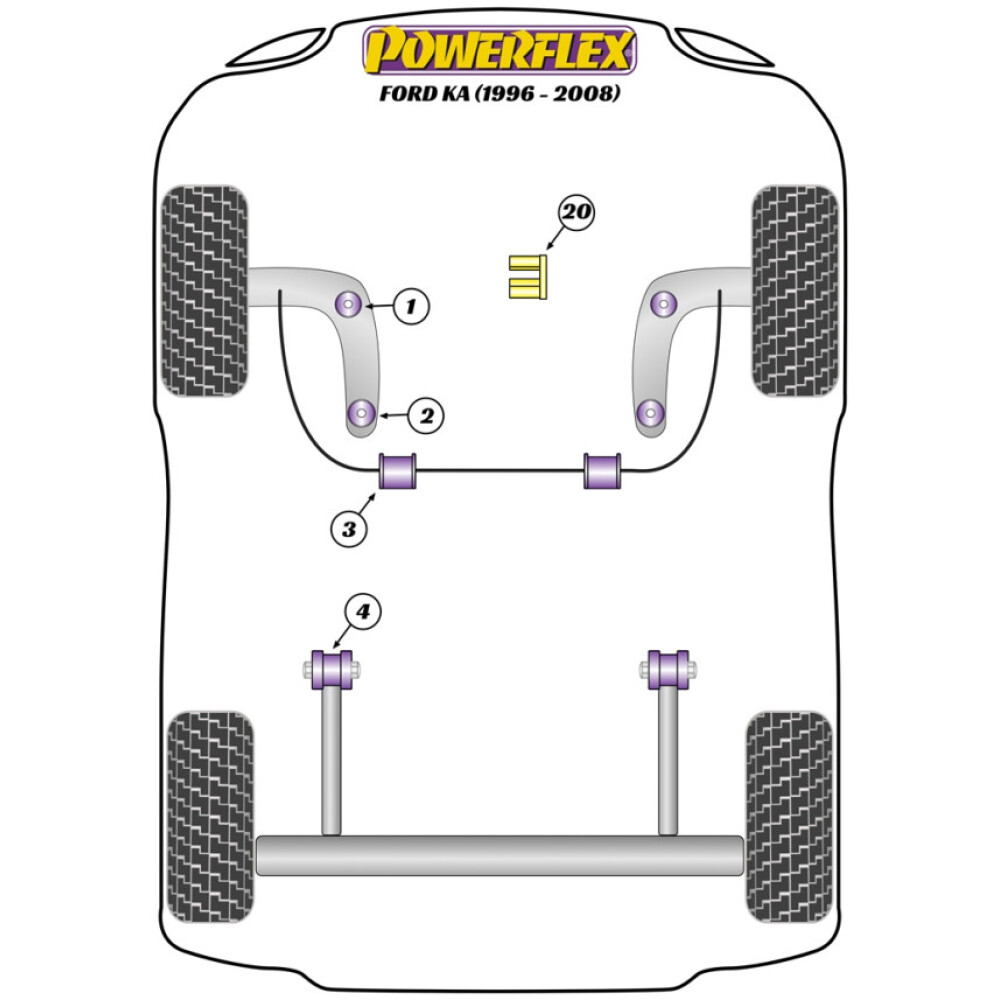 POWERFLEX
FORD KA (1996 - 2008)

20

1

2

3

4