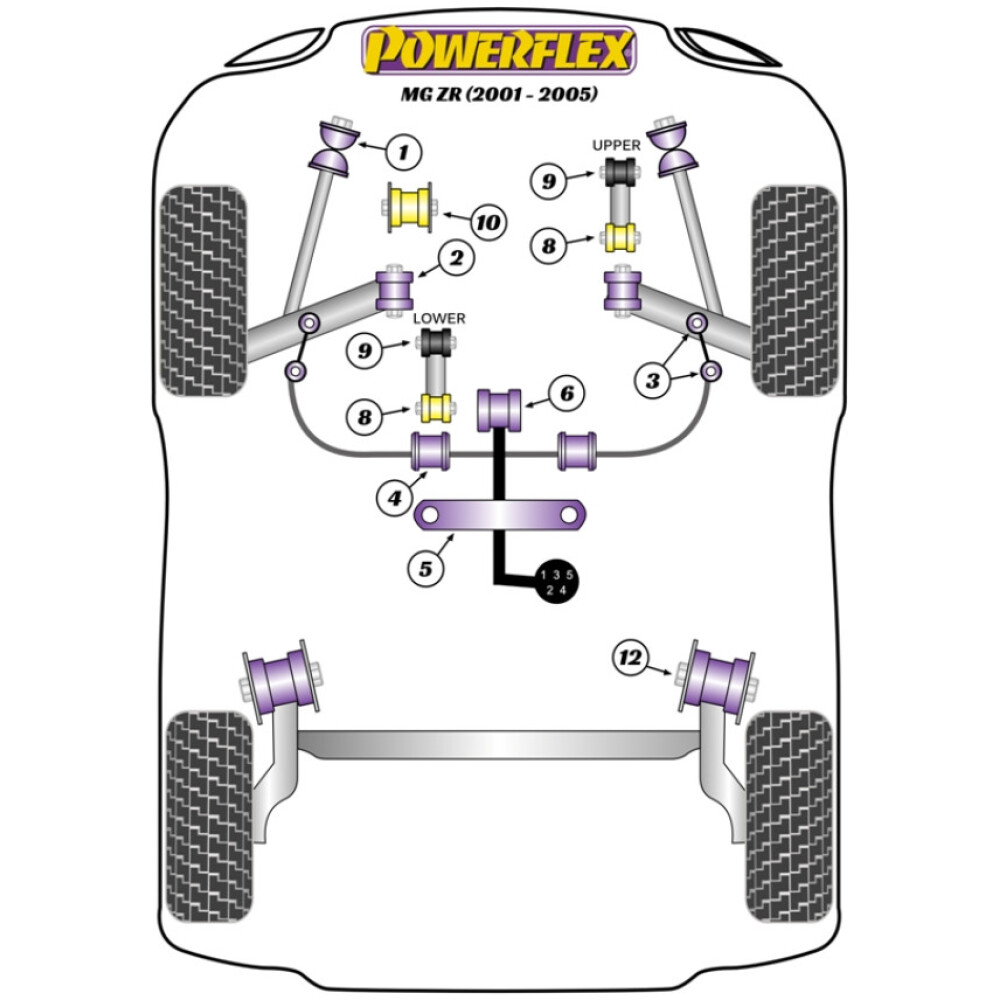 POWERFLEX
MG ZR (2001 - 2005)

1
UPPER
9
10
8
2
LOWER
9
3
8
6
4
5
1 3 5
2 4
12