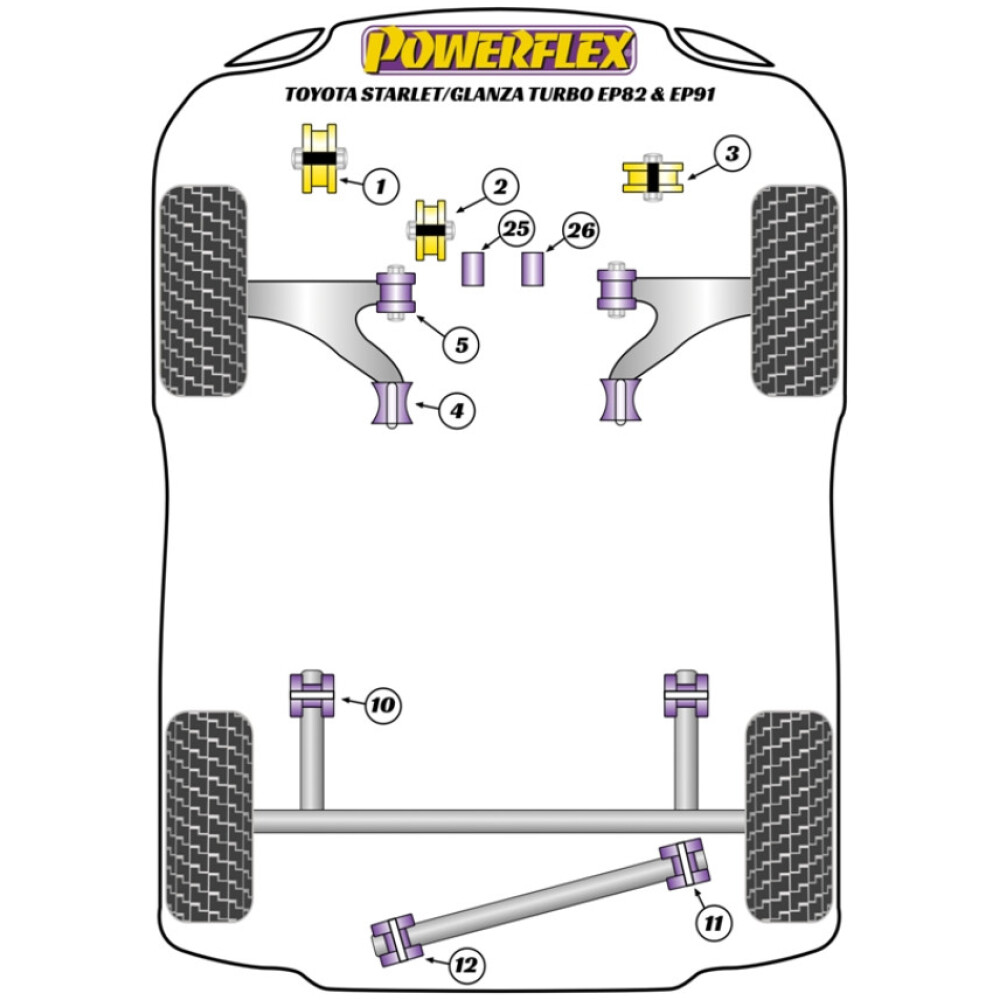 POWERFLEX
TOYOTA STARLET/GLANZA TURBO EP82 & EP91

1
2
3
25
26
5
4
10
11
12