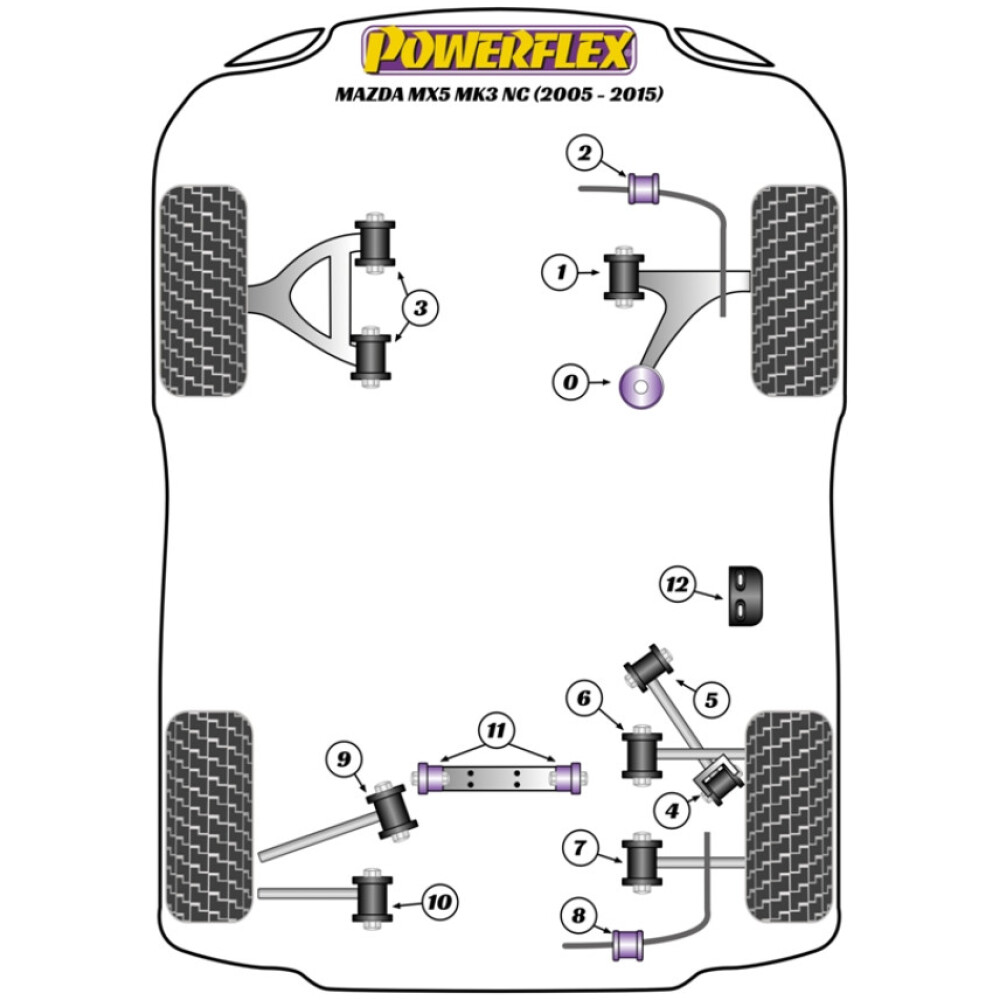 POWERFLEX
MAZDA MX5 MK3 NC (2005 - 2015)

2
1
3
0
12
5
6
11
9
4
7
10
8