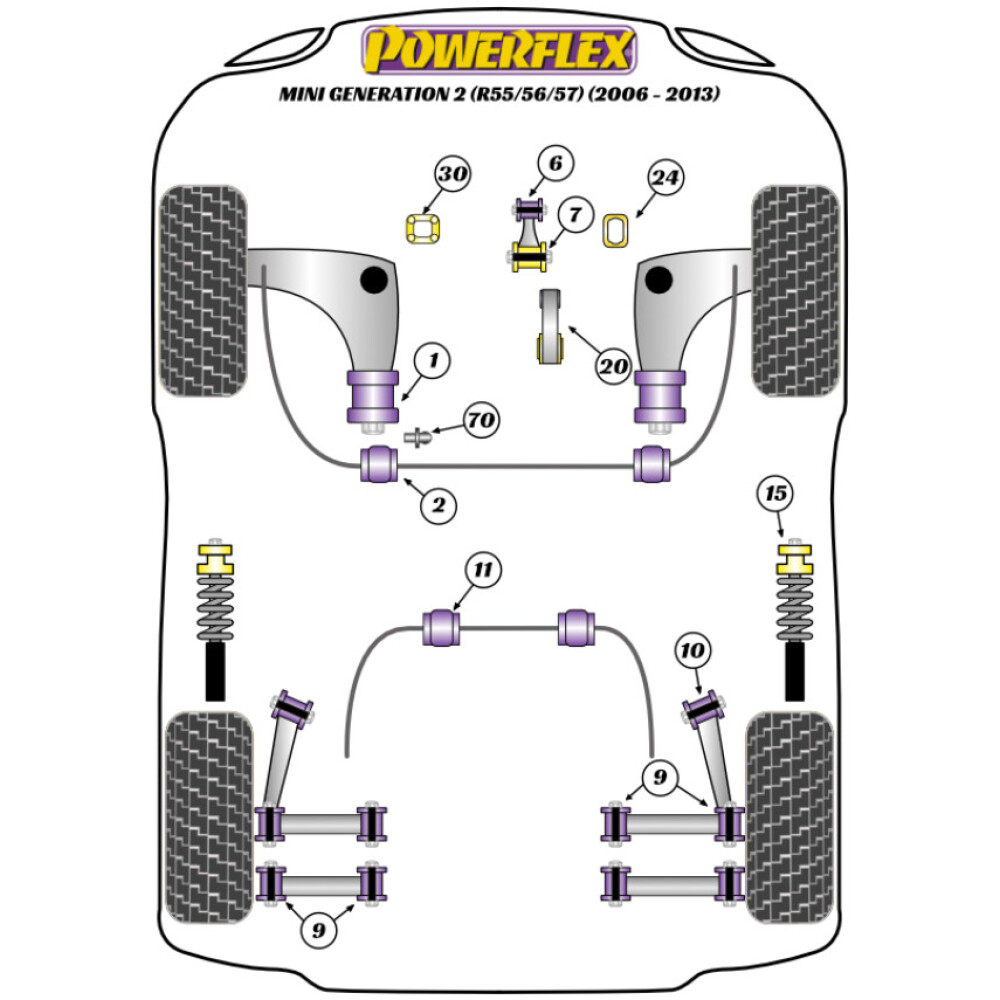 POWERFLEX
MINI GENERATION 2 (R55/56/57) (2006 - 2013)

30
6
7
24
20
1
70
2
15
11
10
9
9