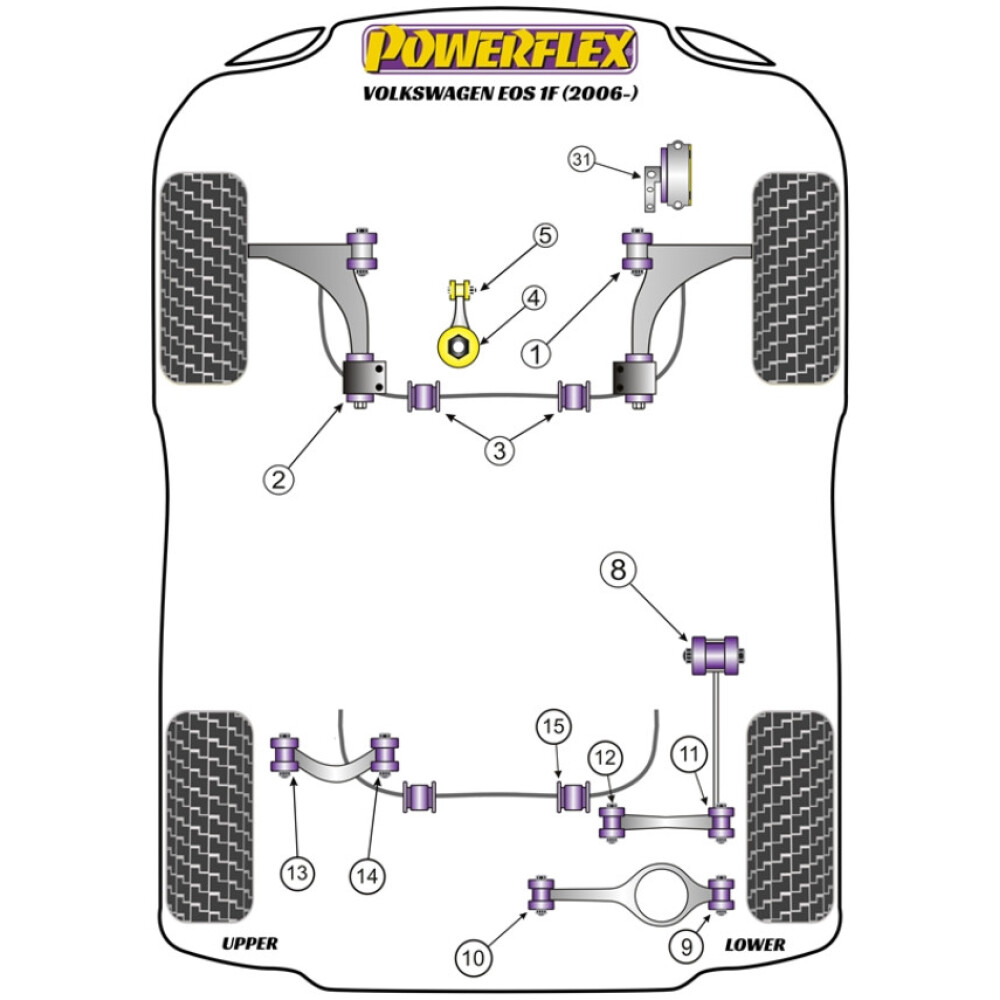 POWERFLEX
VOLKSWAGEN EOS 1F (2006-)

31
5
4
1
2
3

8
15
12
11
13
14
10
9
UPPER
LOWER