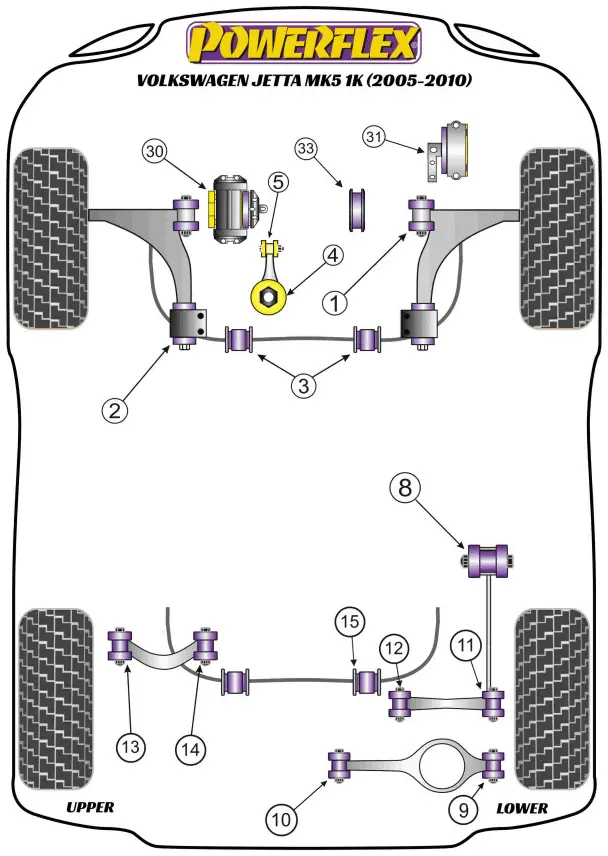 POWERFLEX
VOLKSWAGEN JETTA MK5 1K (2005-2010)

30
33
31
5
4
1
2
3
8
15
12
11
13
14
10
9
UPPER
LOWER