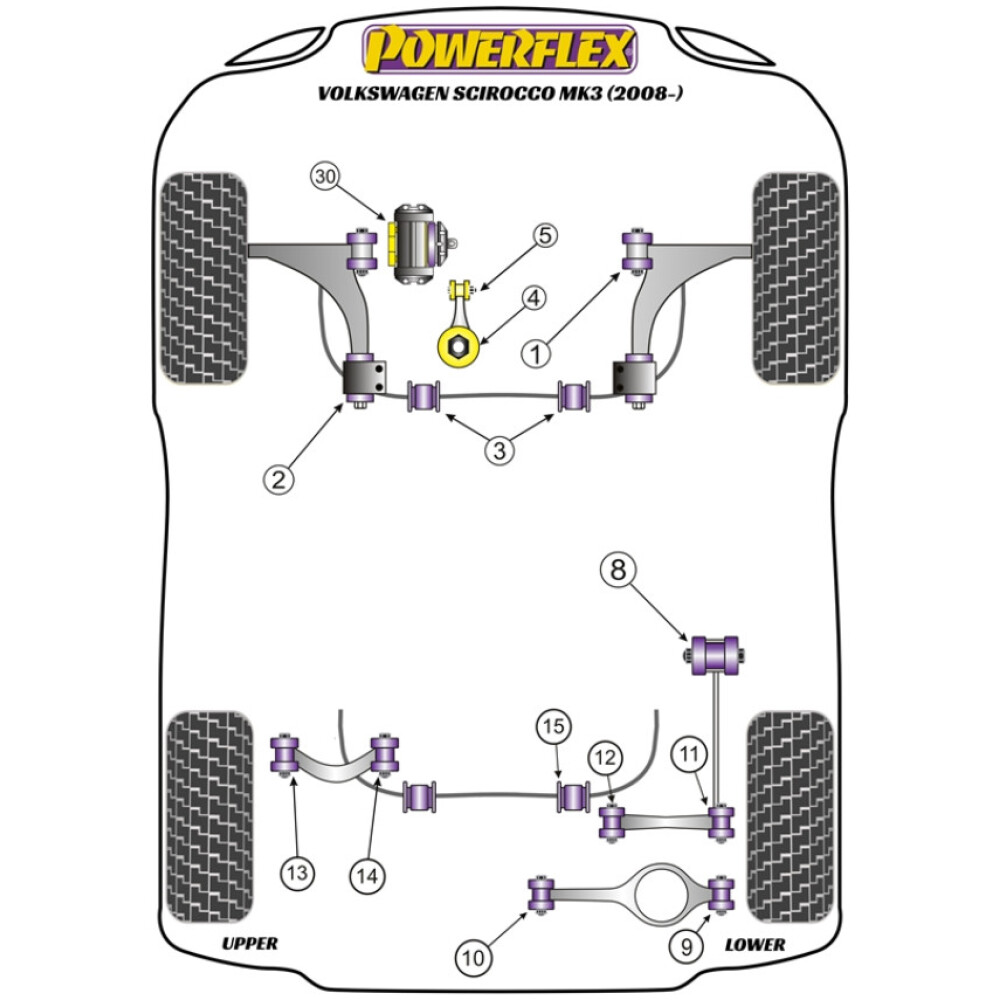 POWERFLEX
VOLKSWAGEN SCIROCCO MK3 (2008-)

30
5
4
1
2
3

8
15
12
11
13
14
10
9
UPPER
LOWER