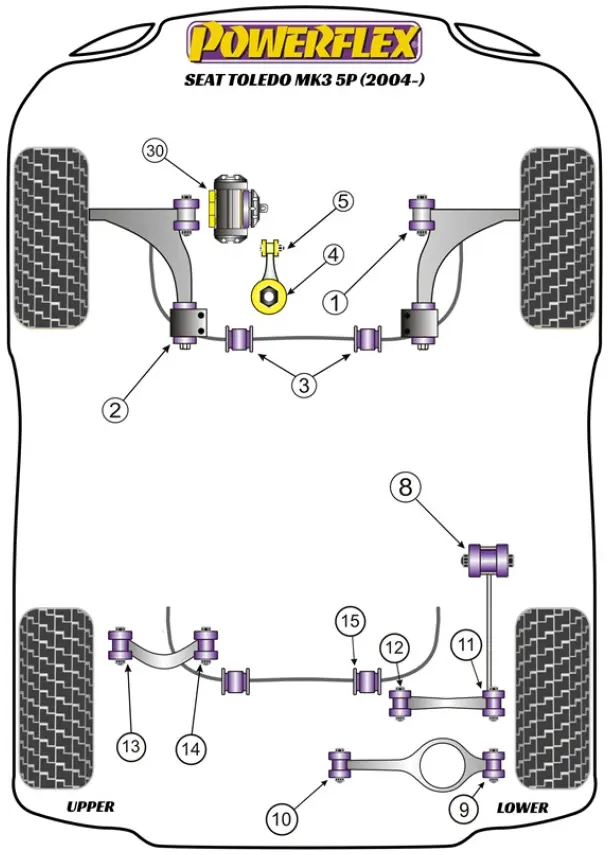 POWERFLEX
SEAT TOLEDO MK3 5P (2004-)

30
5
4
1
2
3
8
15
12
11
13
14
10
9
UPPER
LOWER