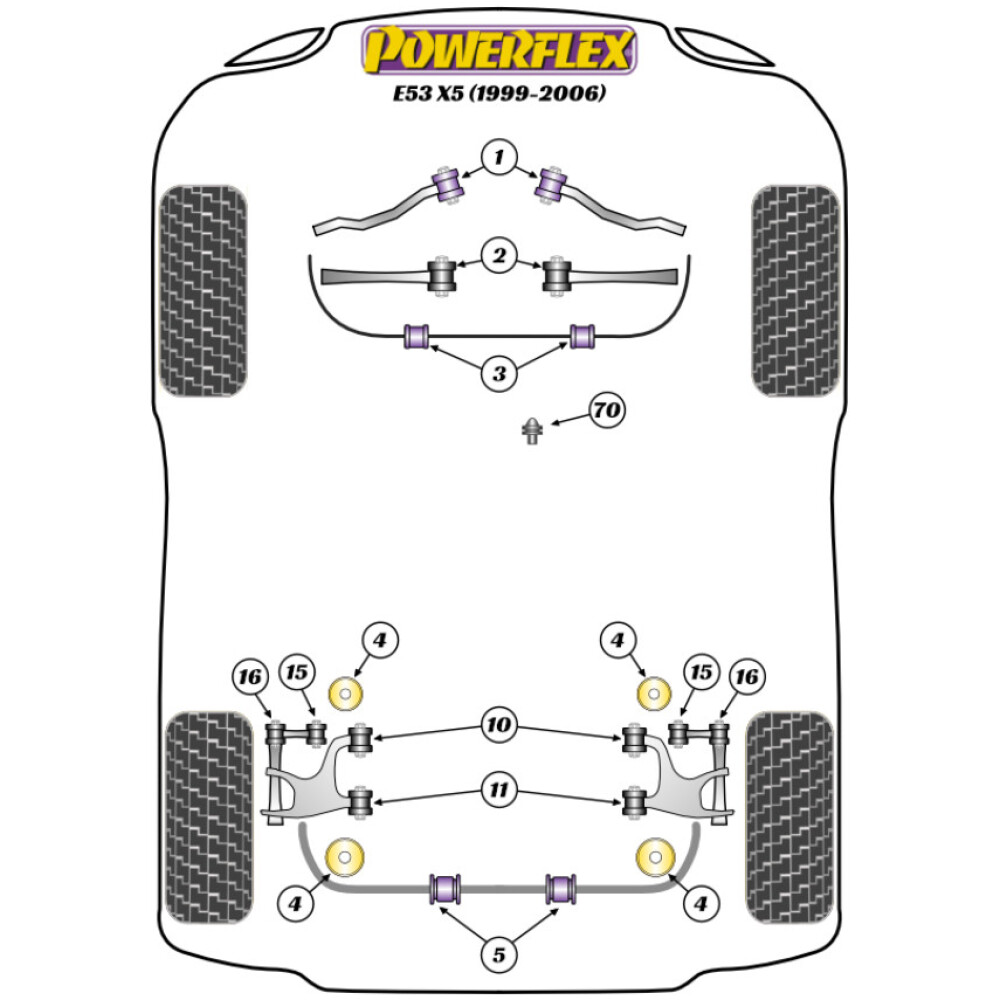 POWERFLEX
E53 X5 (1999-2006)

1
2
3
70
4
4
16
15
15
16
10
11
4
4
5