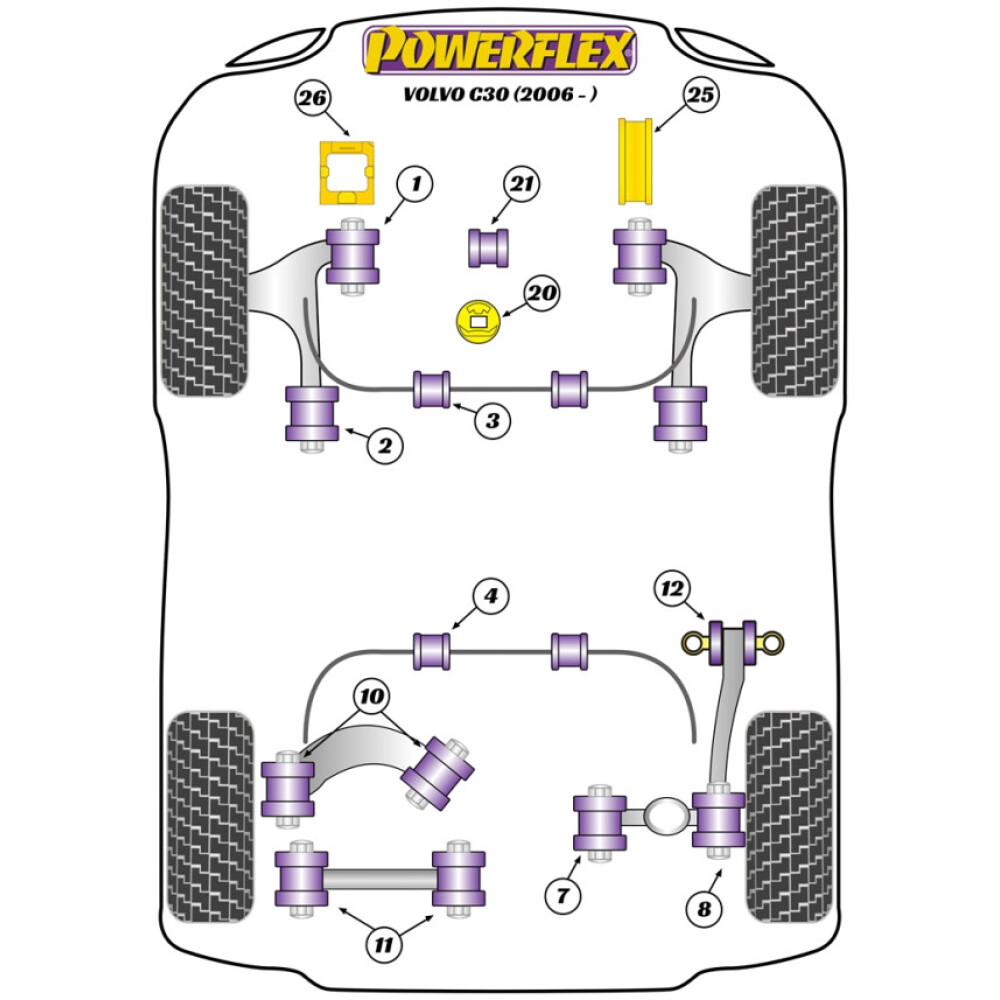 POWERFLEX
VOLVO C30 (2006 - )

26
25
1
21
20
3
2
4
12
10
7
8
11