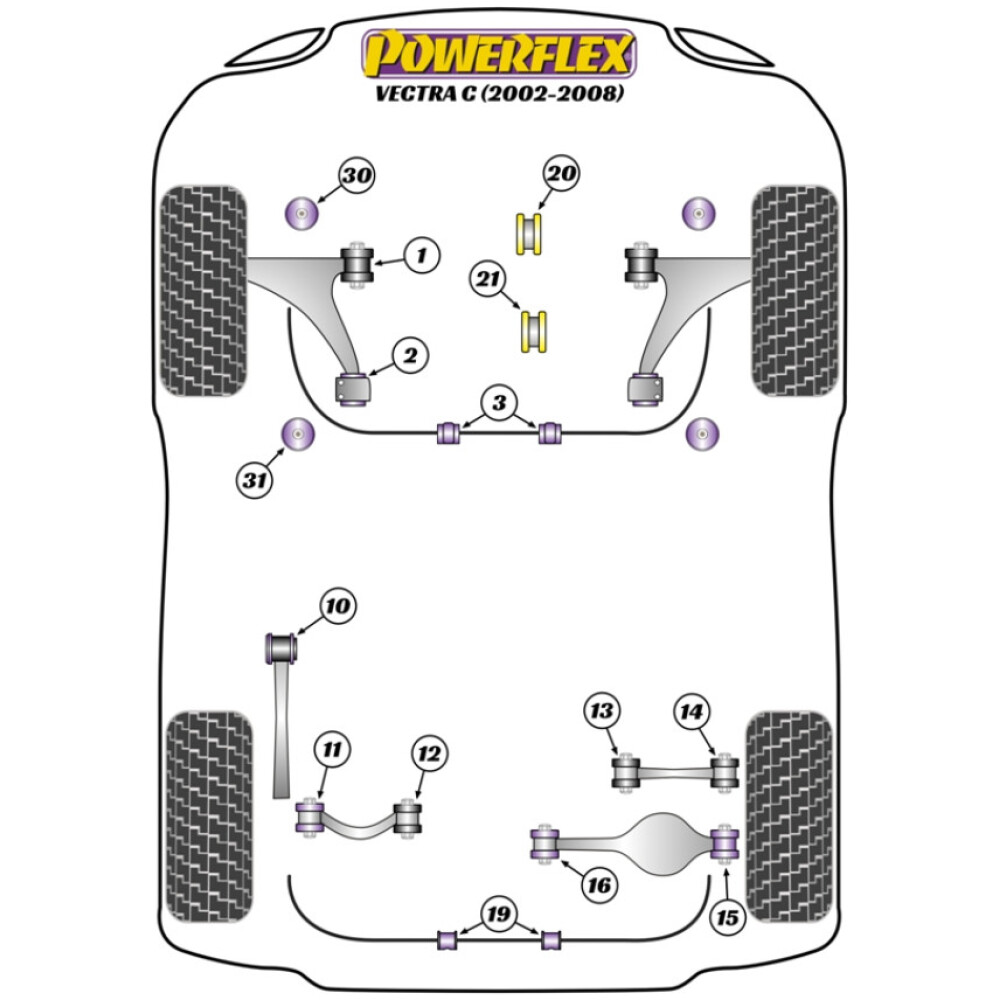 POWERFLEX
VECTRA C (2002-2008)

30
20
1
21
2
3
31
10
13
14
11
12
16
15
19