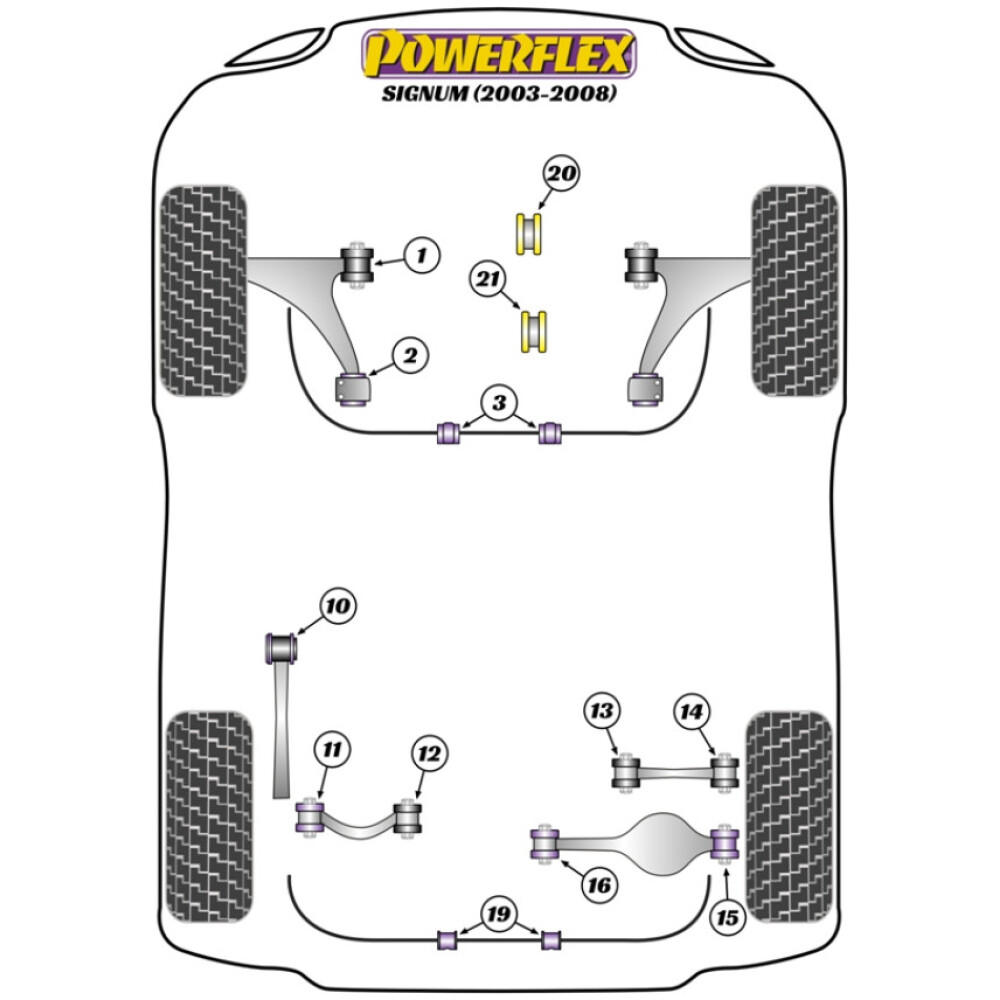 POWERFLEX
SIGNUM (2003-2008)

20
1
21
2
3
10
13
14
11
12
16
15
19