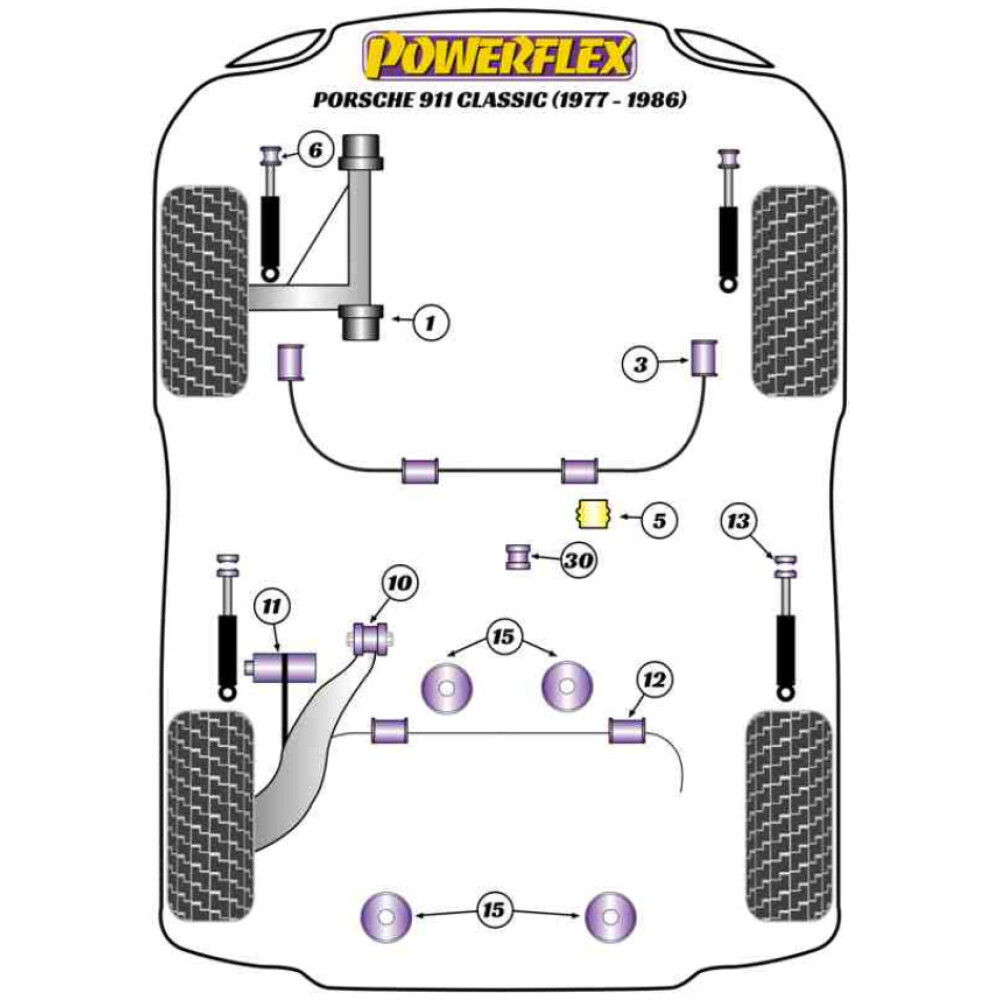 POWERFLEX
PORSCHE 911 CLASSIC (1977 - 1986)

6
1
3
5
13
30
10
11
15
12
15