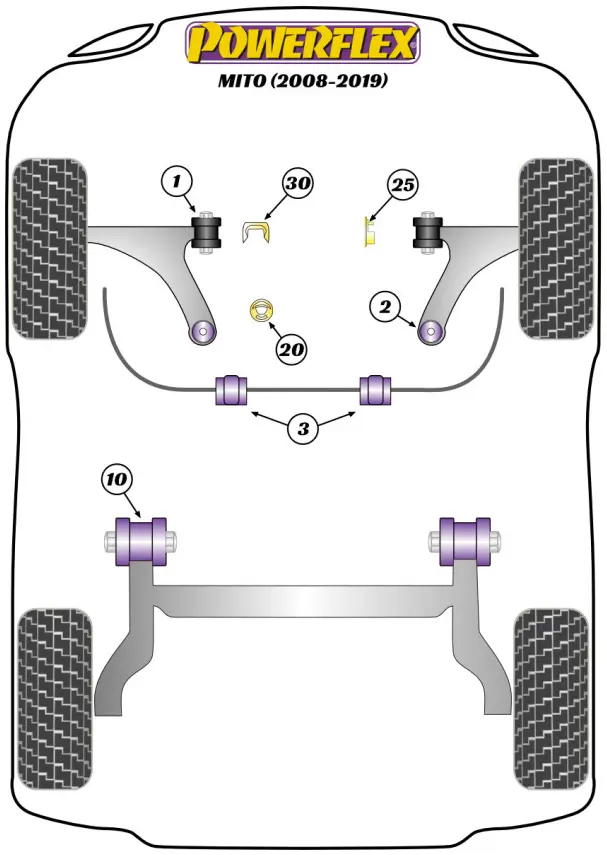 POWERFLEX
MITO (2008-2019)

1

30

25

2

20

3

10