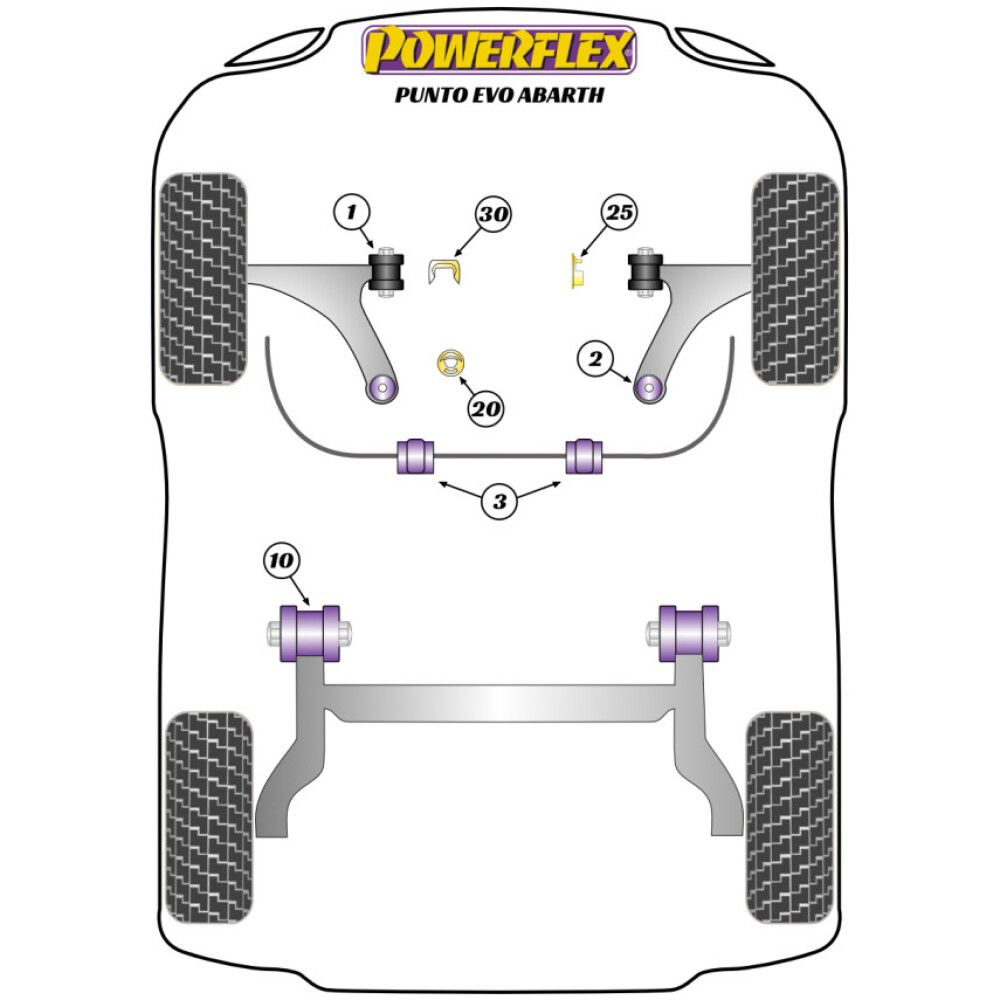 POWERFLEX
PUNTO EVO ABARTH

1
30
25
2
20
3
10