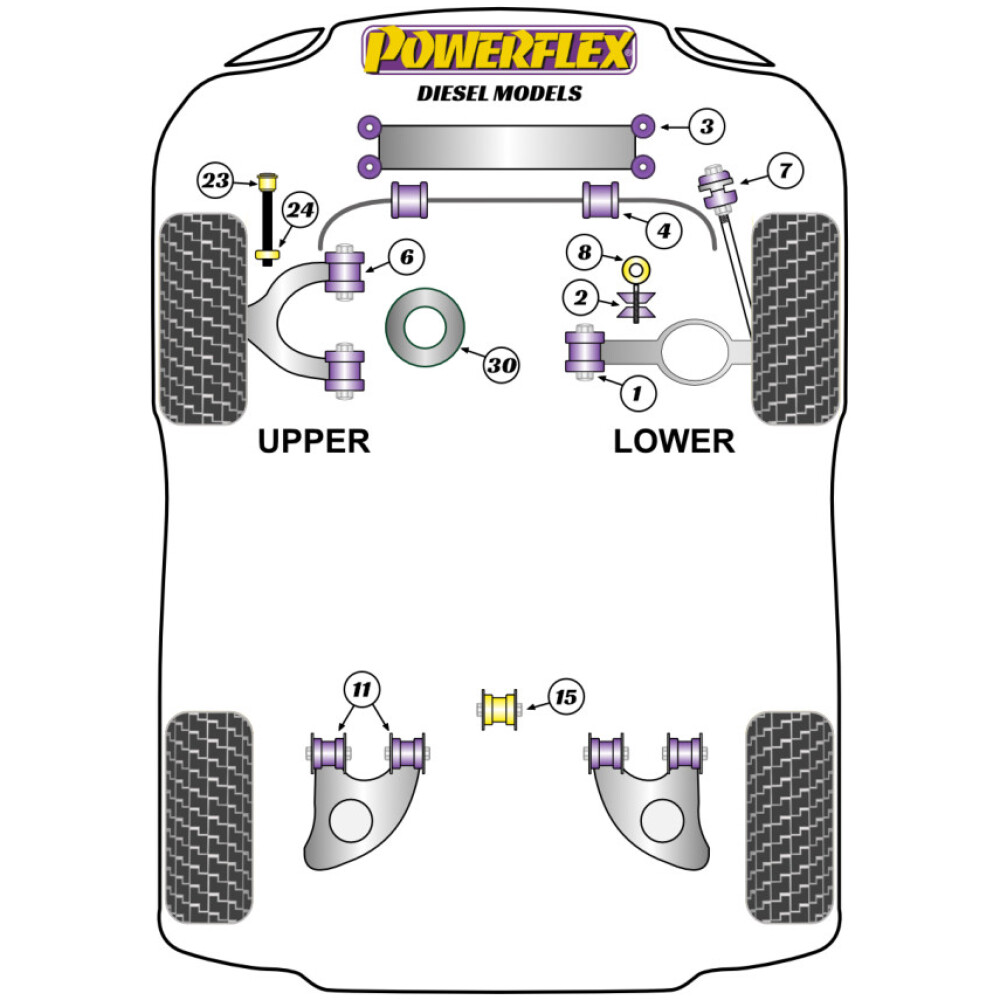 POWERFLEX
DIESEL MODELS

3
23
7
24
4
6
8
2
30
1
UPPER
LOWER

11
15