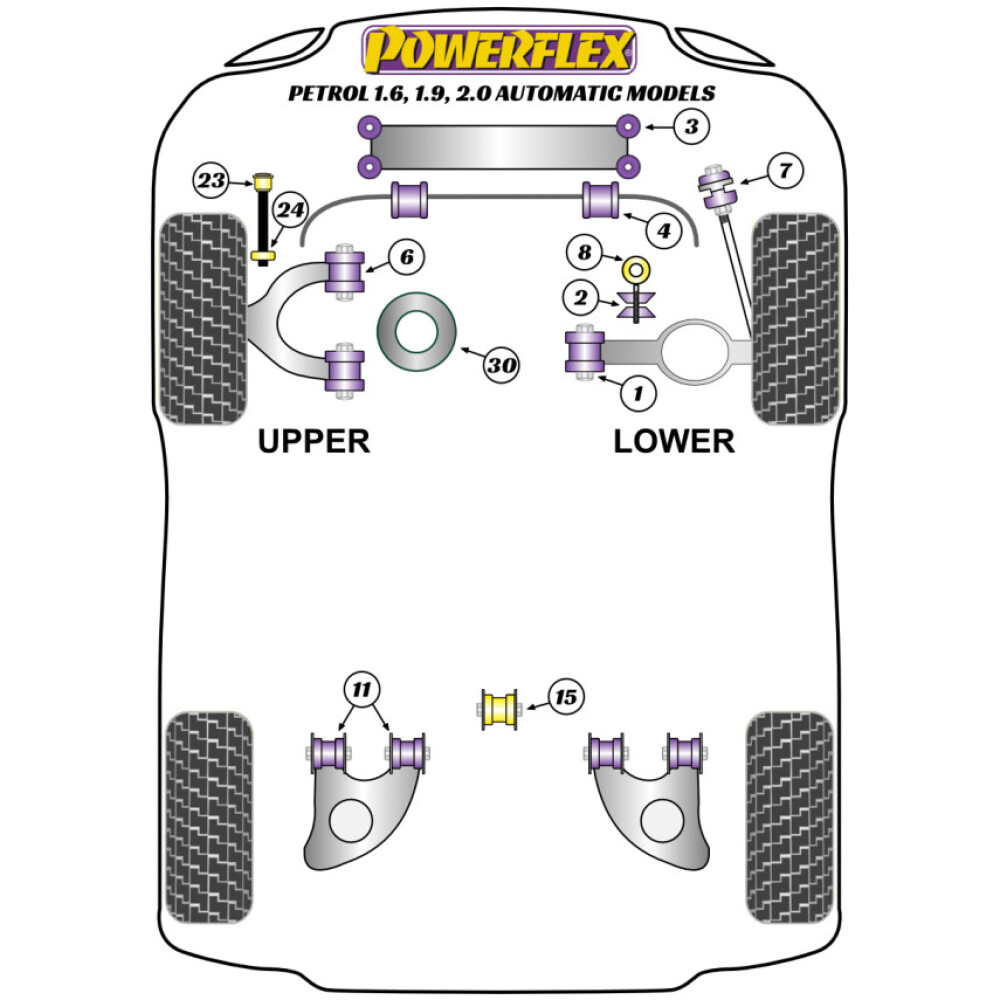 POWERFLEX
PETROL 1.6, 1.9, 2.0 AUTOMATIC MODELS

3
23
7
24
4
6
8
2
30
1
UPPER
LOWER
11
15