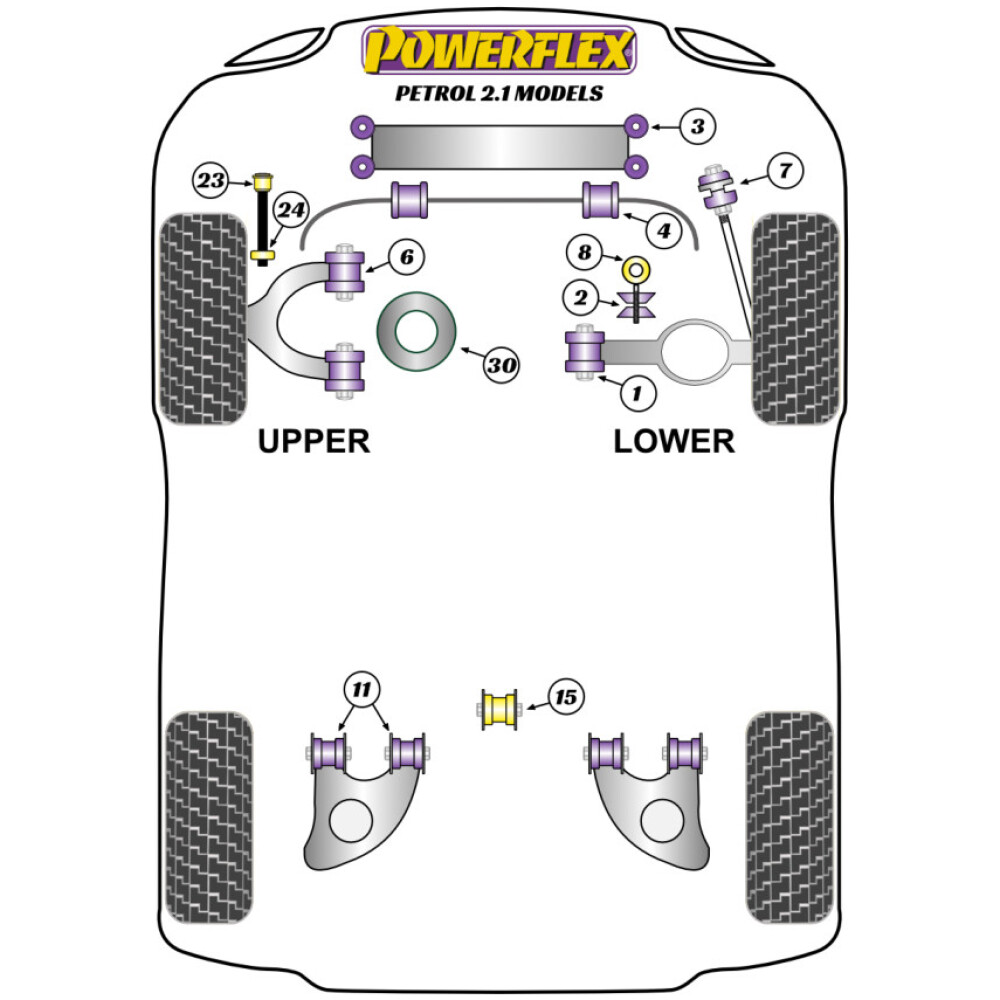 POWERFLEX
PETROL 2.1 MODELS

3
23
7
24
4
6
8
2
30
1
UPPER
LOWER
11
15