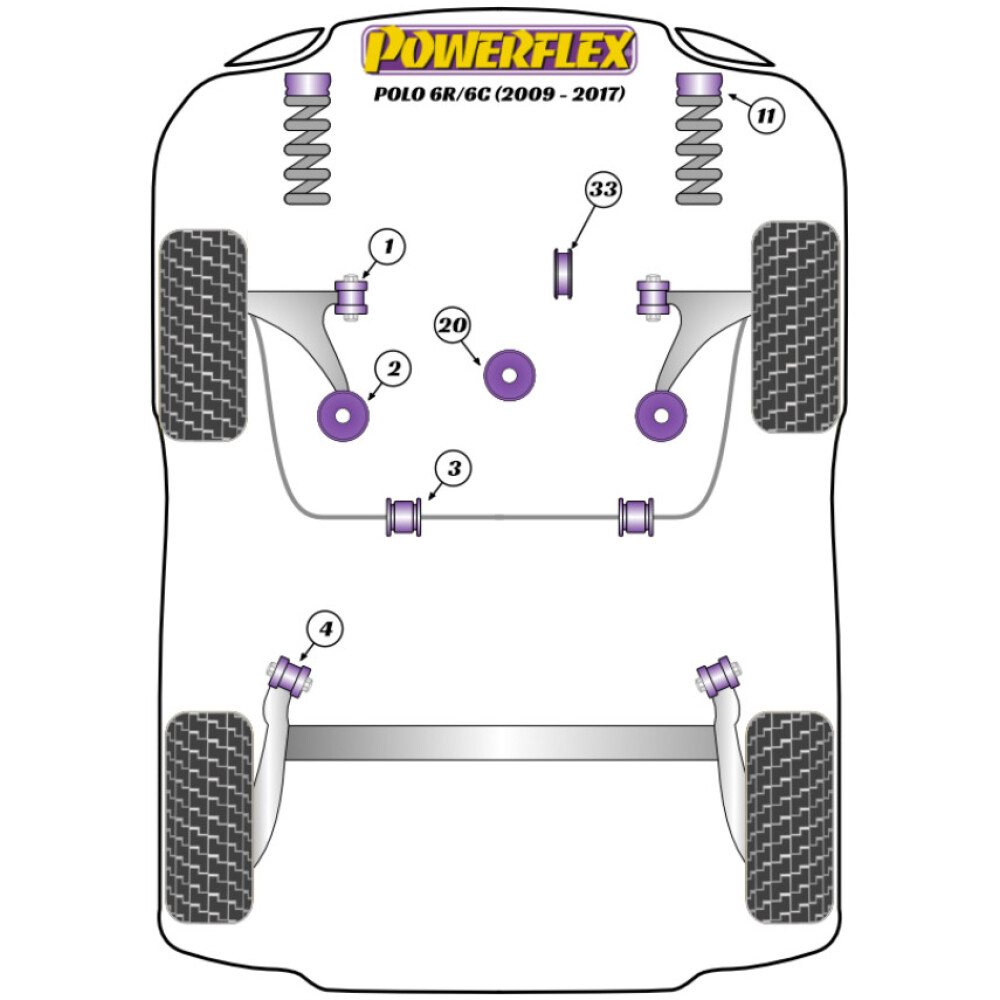 POWERFLEX
POLO 6R/6C (2009 - 2017)

11

33

1

20

2

3

4