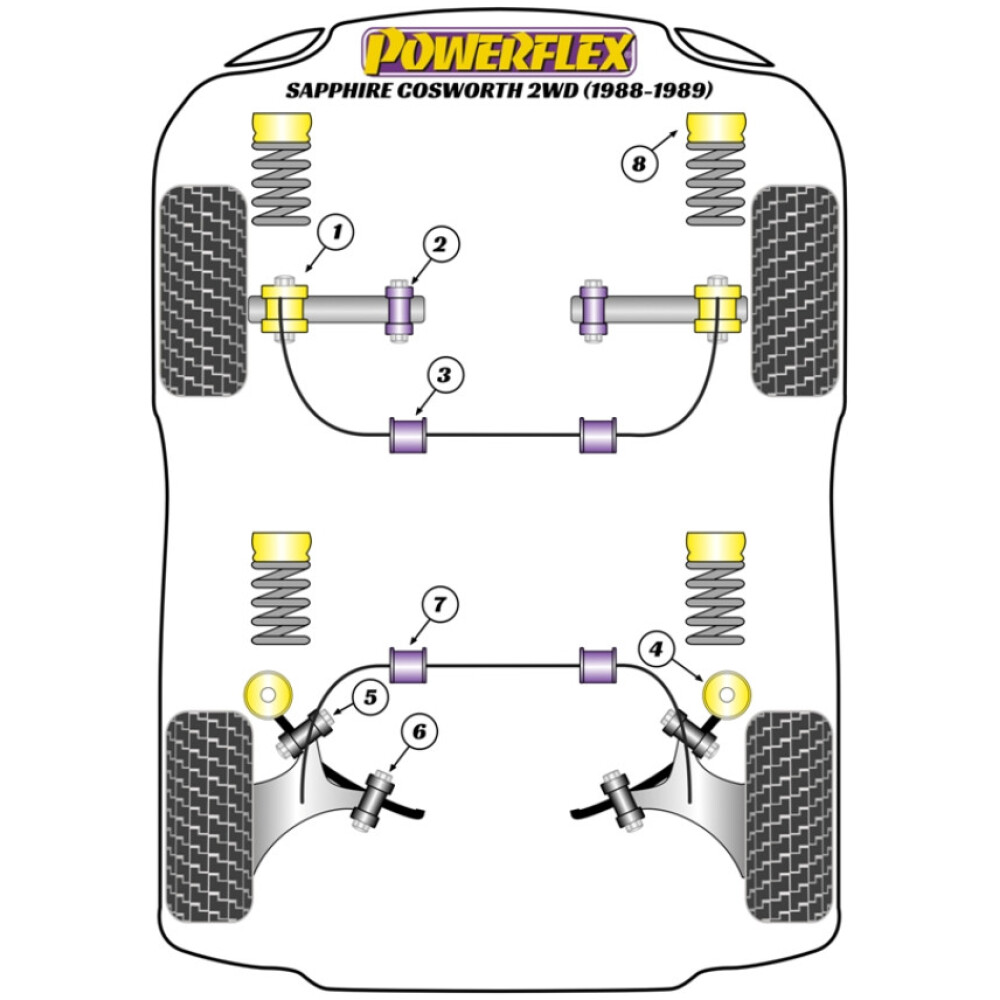 POWERFLEX
SAPPHIRE COSWORTH 2WD (1988-1989)

8
1
2
3
7
4
5
6