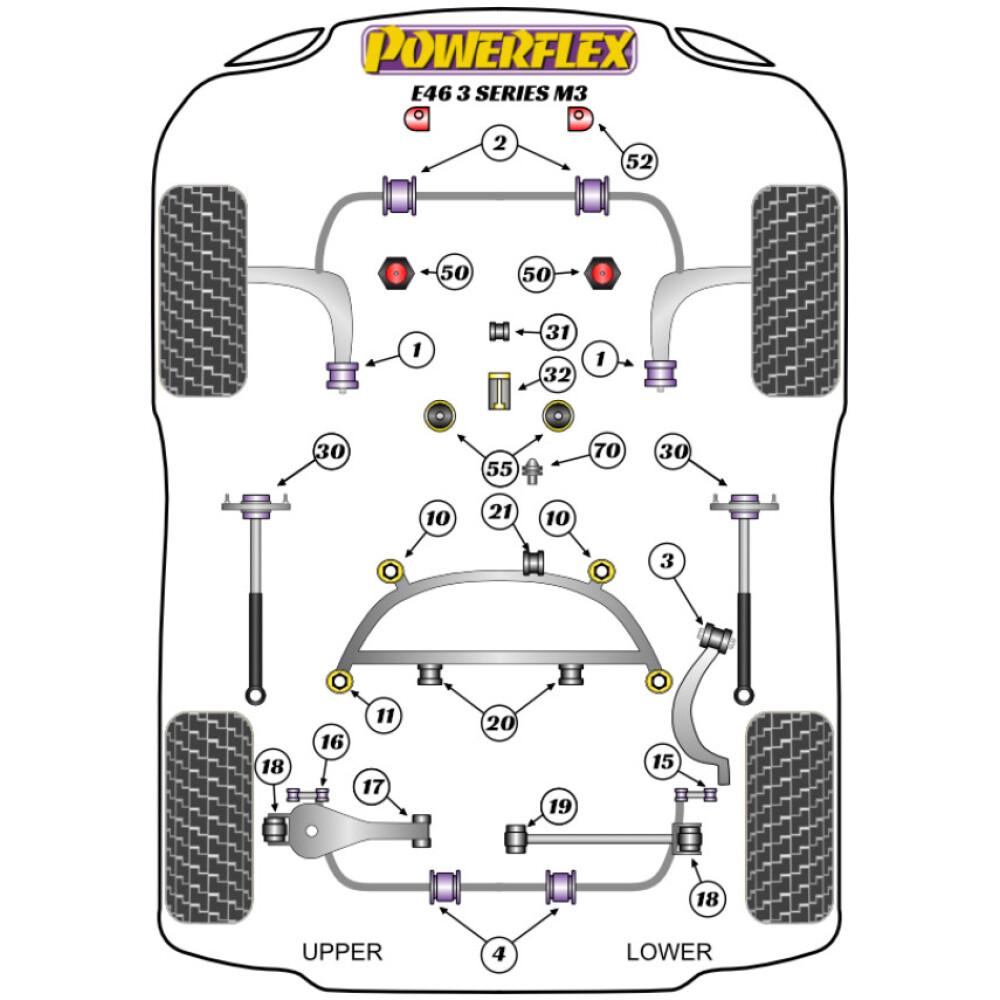 POWERFLEX
E46 3 SERIES M3

2
52
50
50
31
1
1
32
55
70
30
30
10
21
10
3
11
20
16
18
17
15
19
18
4
UPPER
LOWER