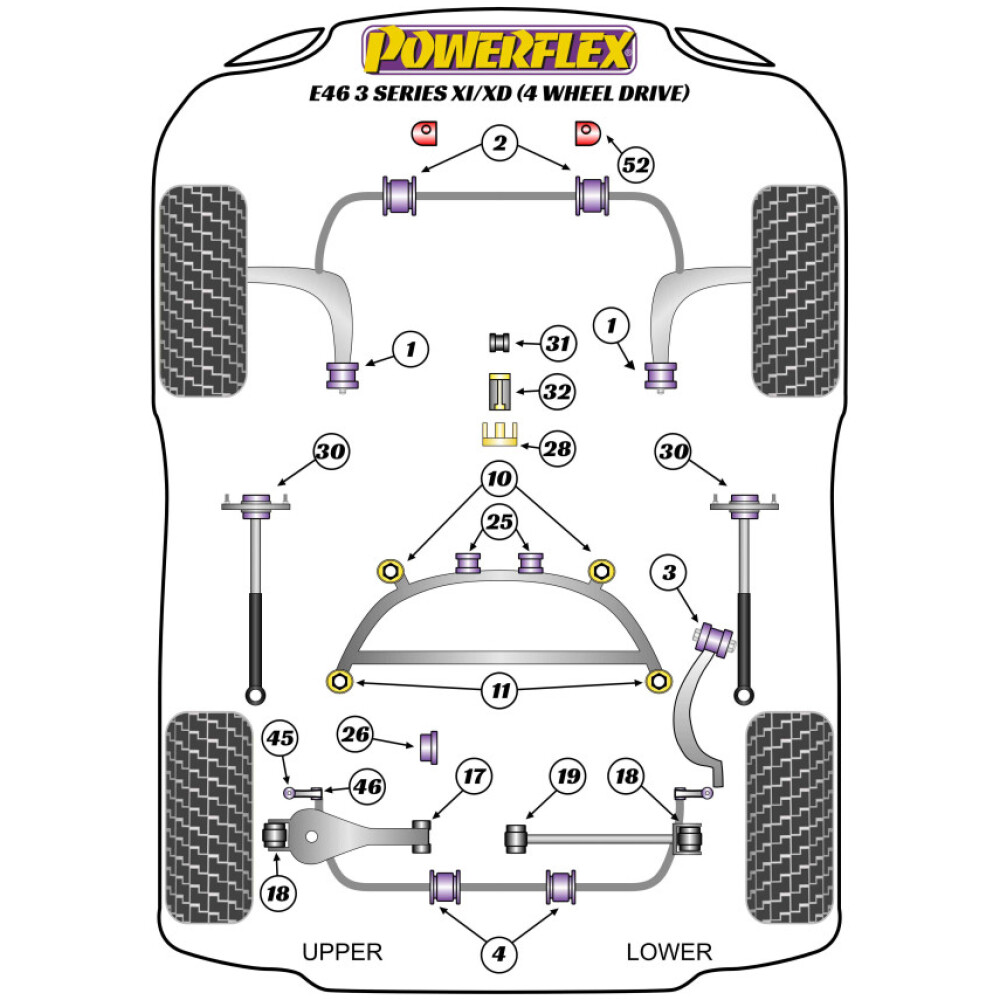 POWERFLEX
E46 3 SERIES XI/XD (4 WHEEL DRIVE)

2
52
1
31
1
32
28
30
30
10
25
3
11
45
26
46
17
19
18
18
4
UPPER
LOWER