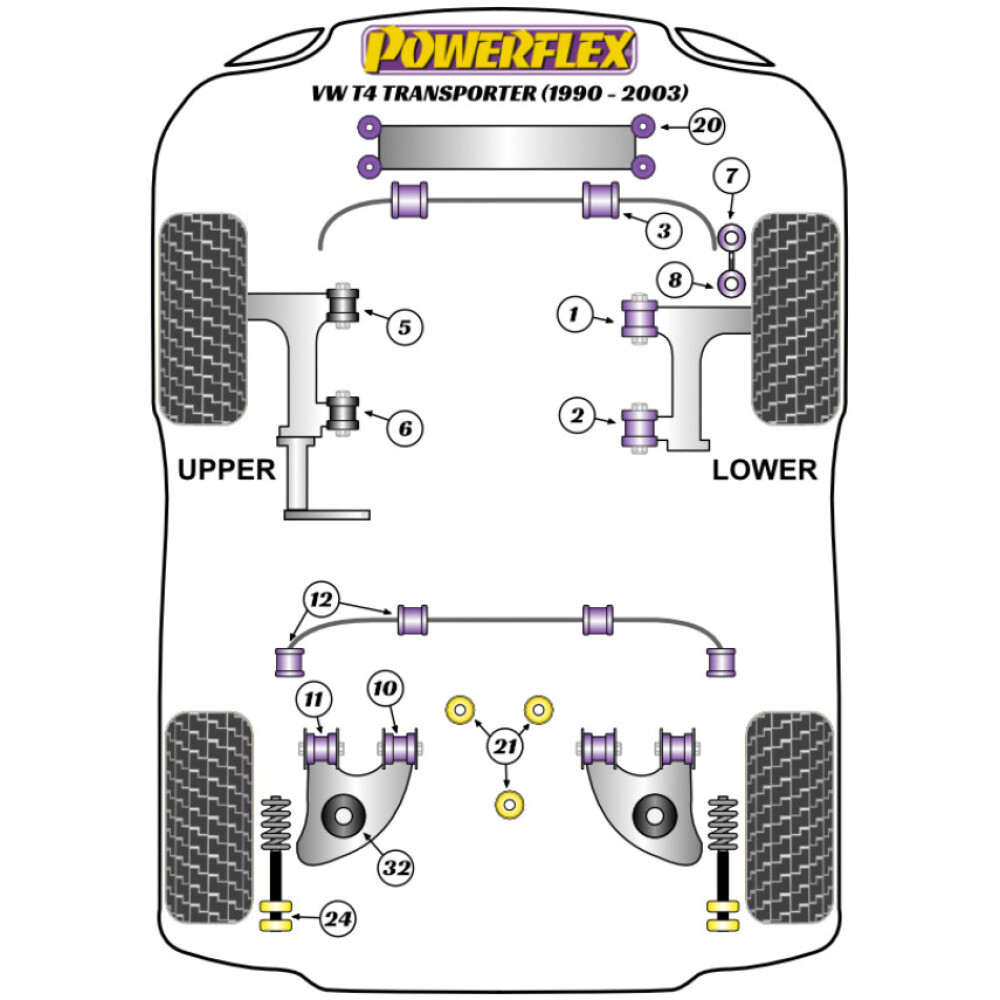 POWERFLEX
VW T4 TRANSPORTER (1990 - 2003)

20
7
3
8
5
1
6
2
UPPER
LOWER
12
11
10
21
32
24