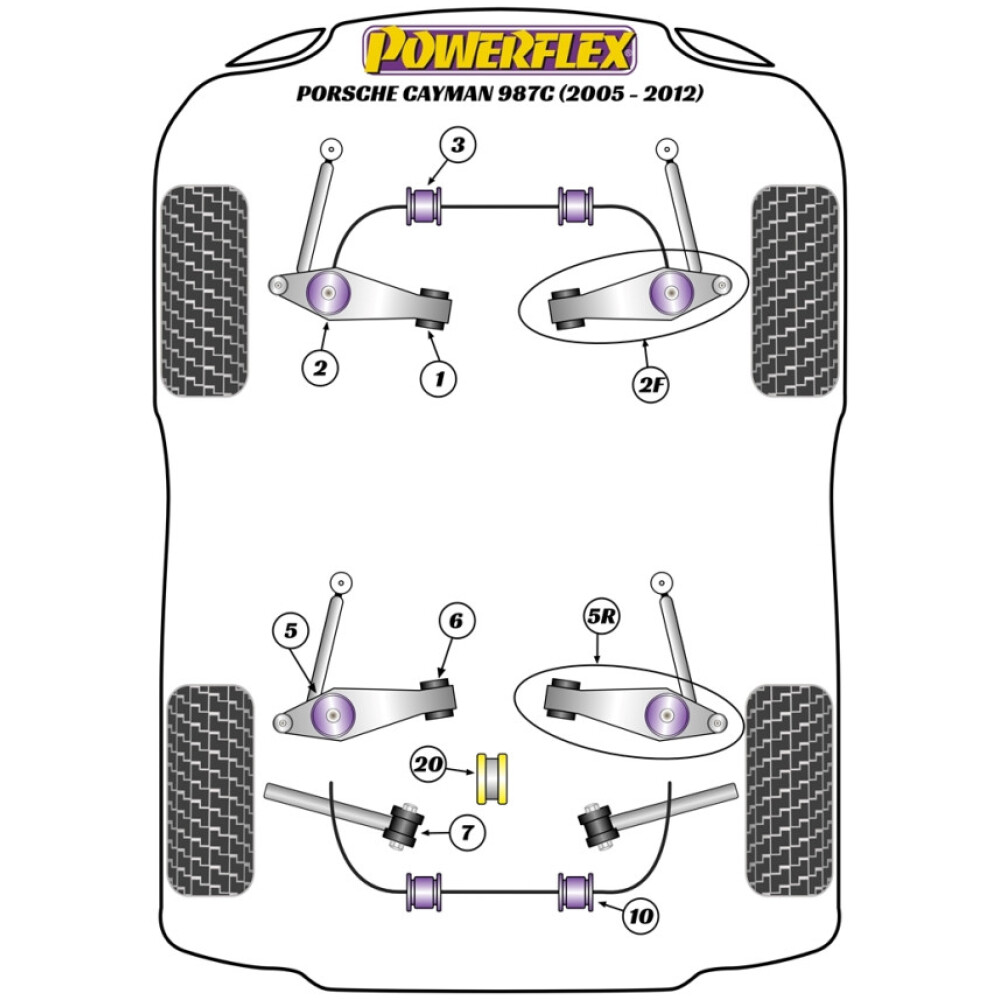 POWERFLEX
PORSCHE CAYMAN 987C (2005 - 2012)

3
2
1
2F
5
6
5R
20
7
10