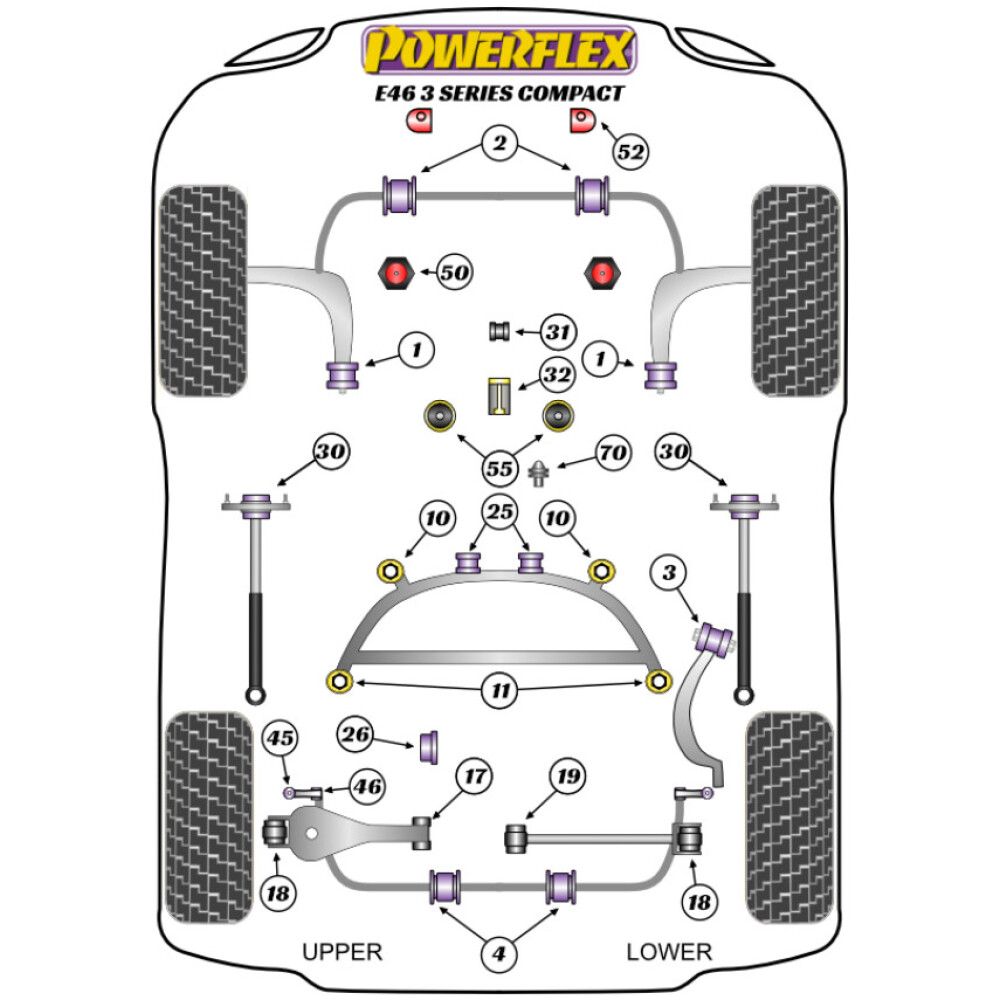 POWERFLEX
E46 3 SERIES COMPACT

52
2
50
31
1
1
32
55
70
30
30
10
25
10
3
11
45
26
46
17
19
18
18
4
UPPER
LOWER