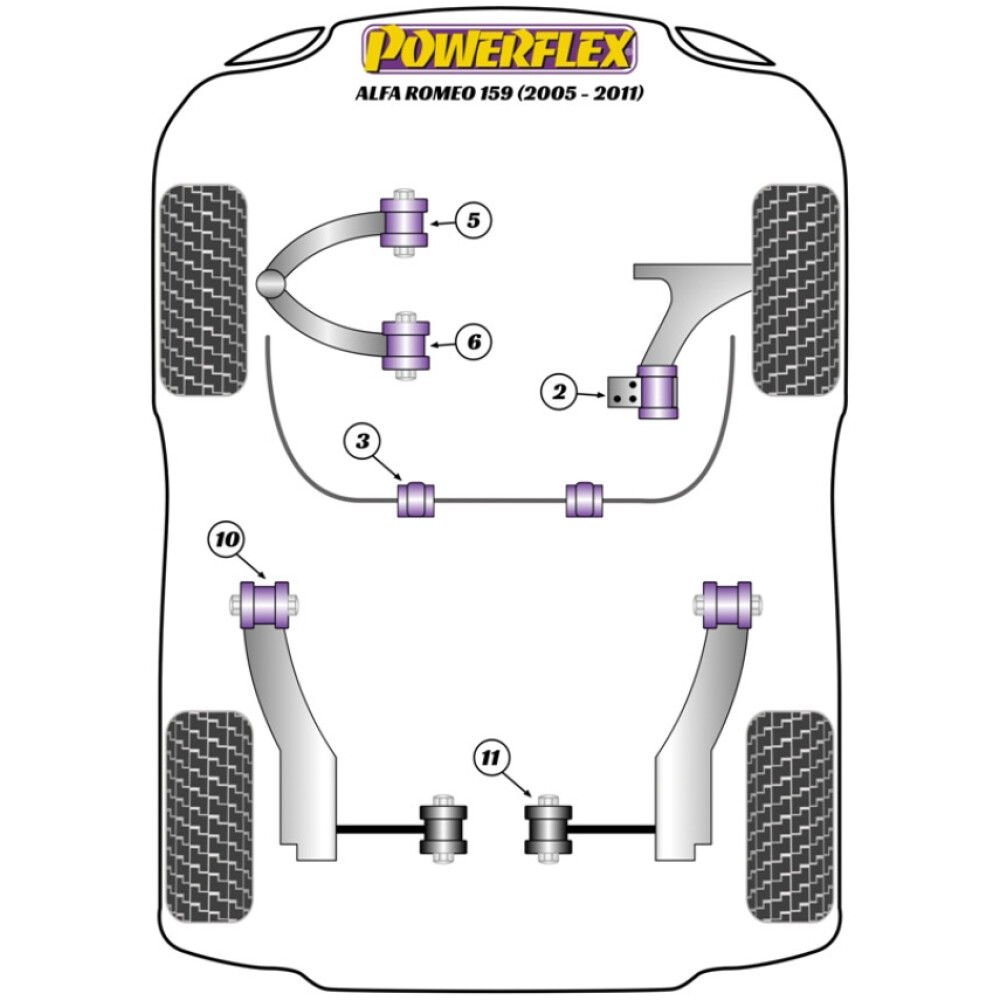 POWERFLEX
ALFA ROMEO 159 (2005 - 2011)

5

6

2

3

10

11