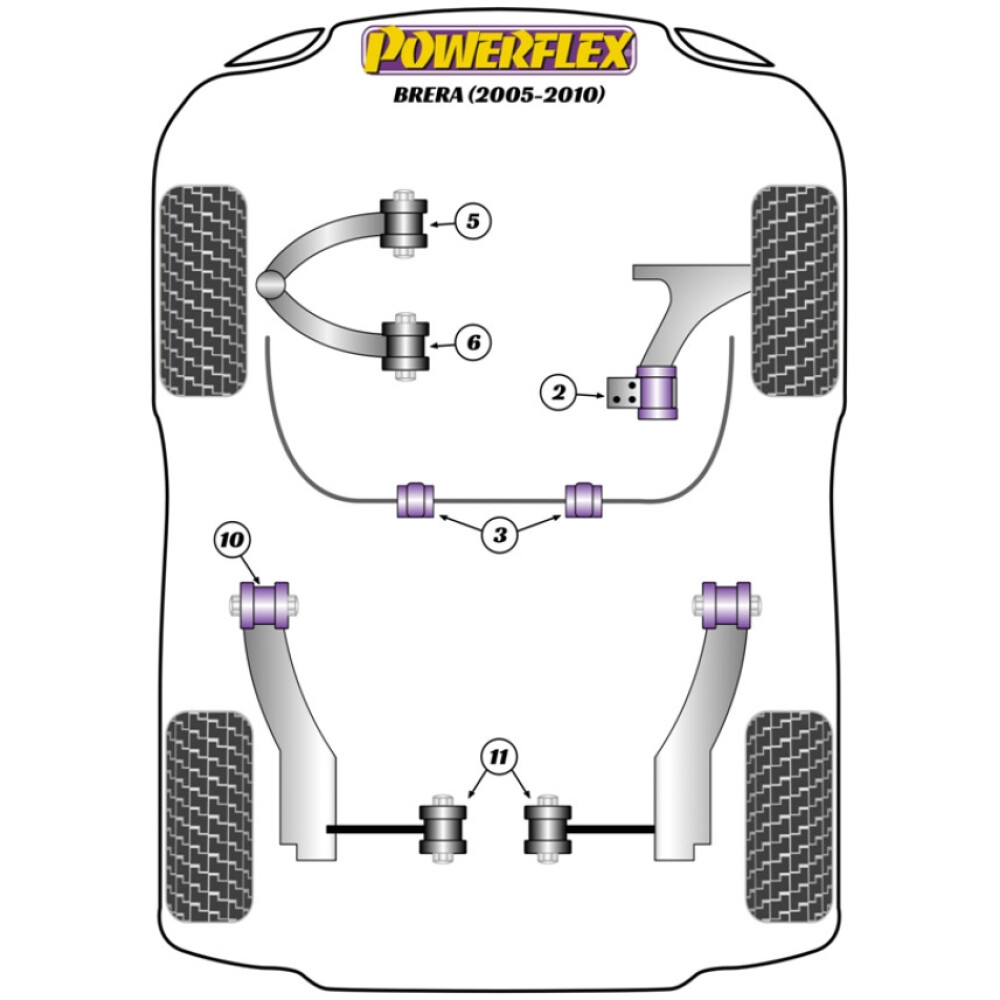 POWERFLEX
BRERA (2005-2010)

5

6

2

3

10

11