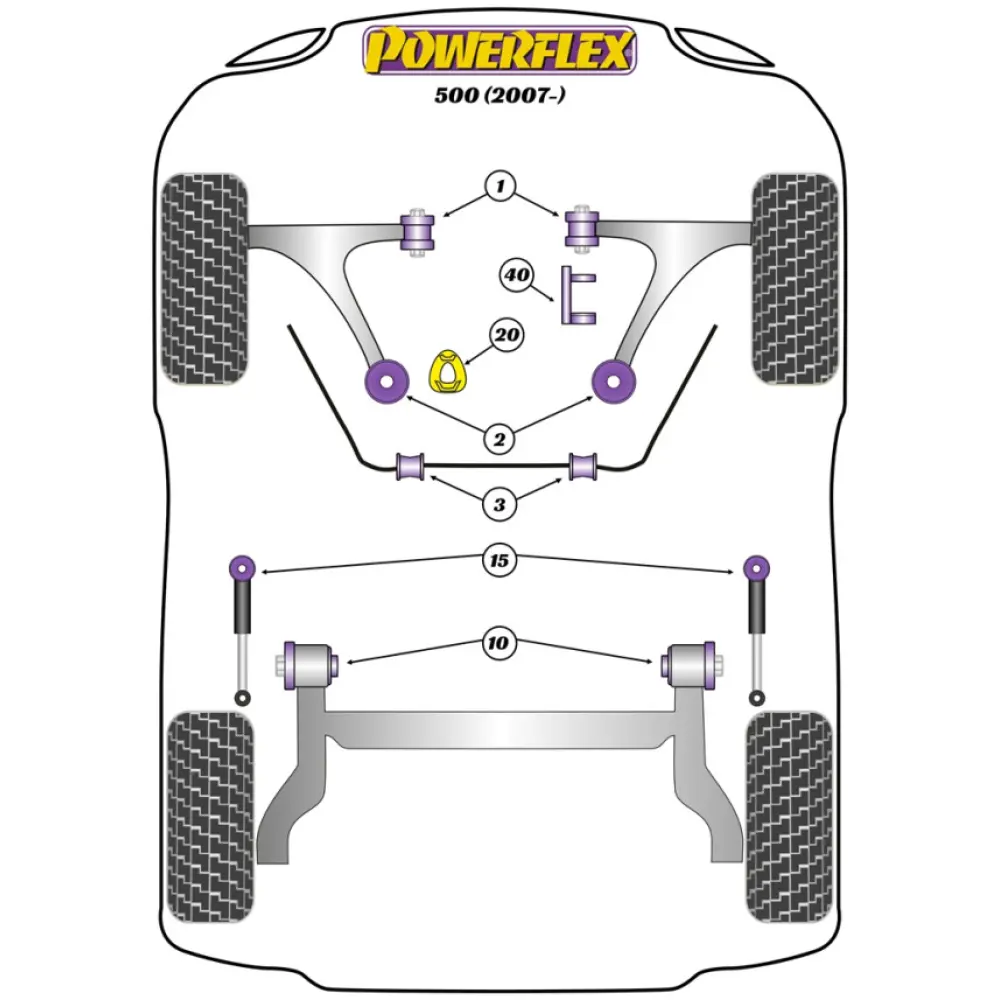 POWERFLEX
500 (2007-)

1
40
20
2
3
15
10