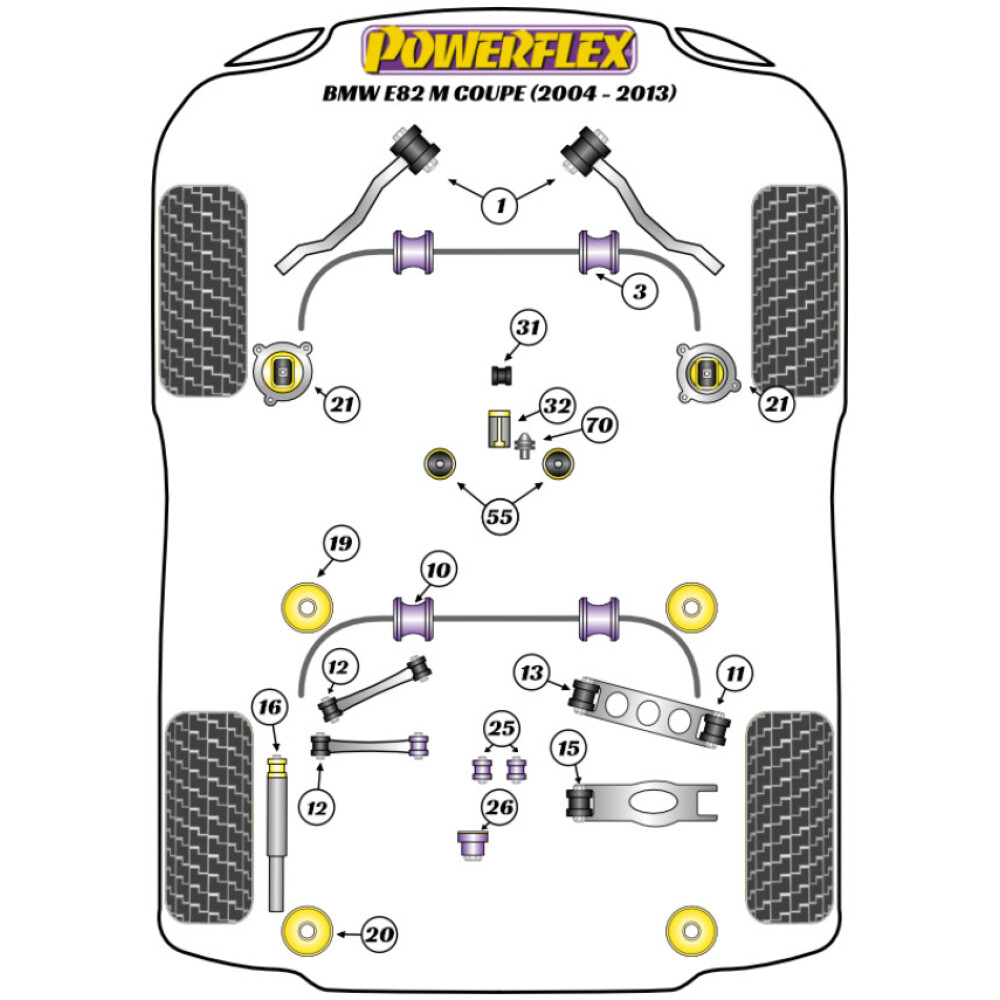 POWERFLEX
BMW E82 M COUPE (2004 - 2013)

1
3
31
21
21
32
70
55
19
10
12
13
11
16
25
15
12
26
20