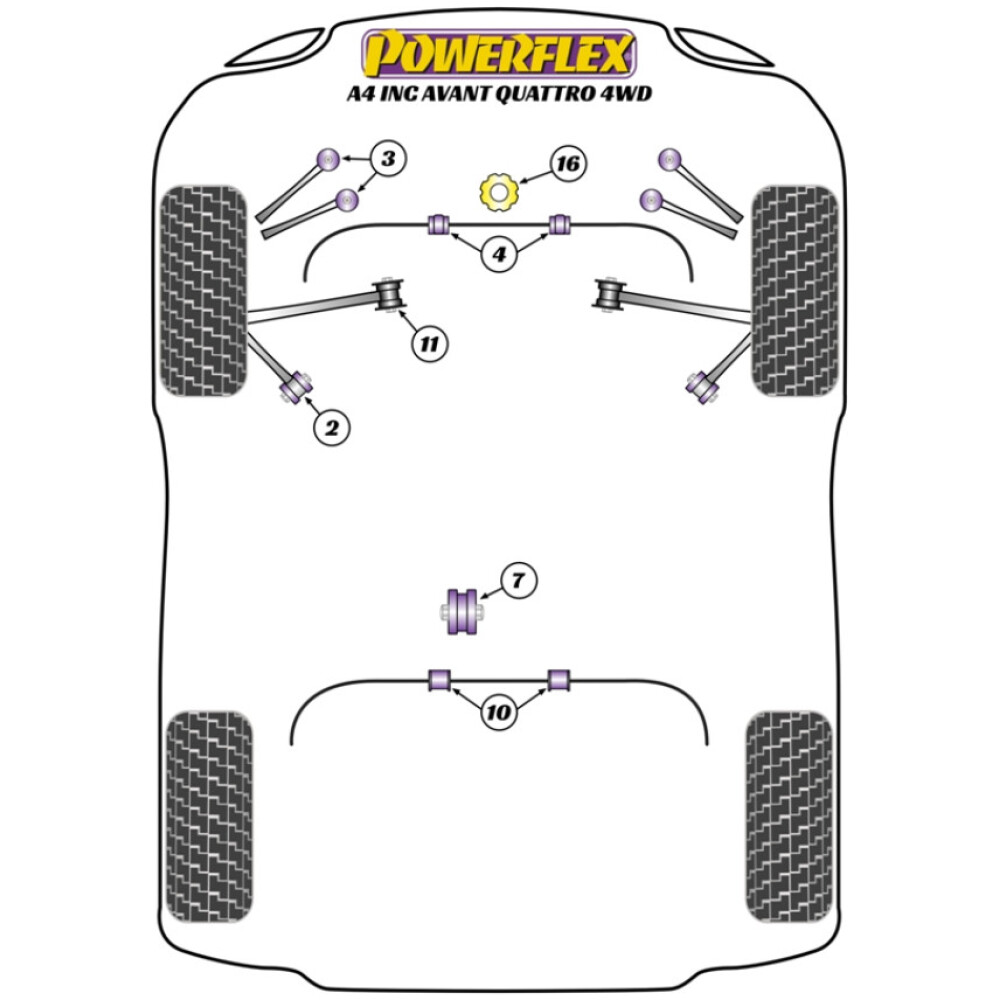 POWERFLEX
A4 INC AVANT QUATTRO 4WD

3

16

4

11

2

7

10