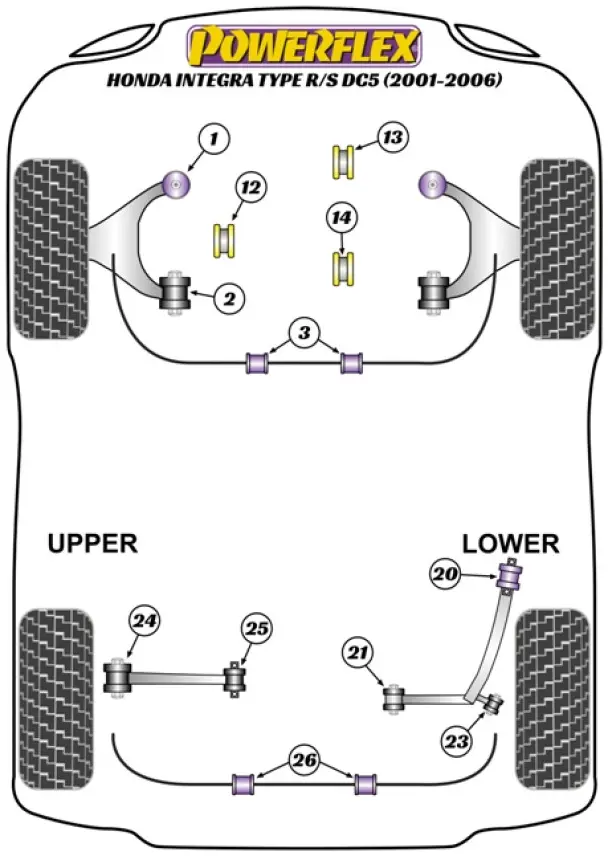 POWERFLEX
HONDA INTEGRA TYPE R/S DC5 (2001-2006)

1
13
12
14
2
3

UPPER
LOWER
20
24
25
21
23
26