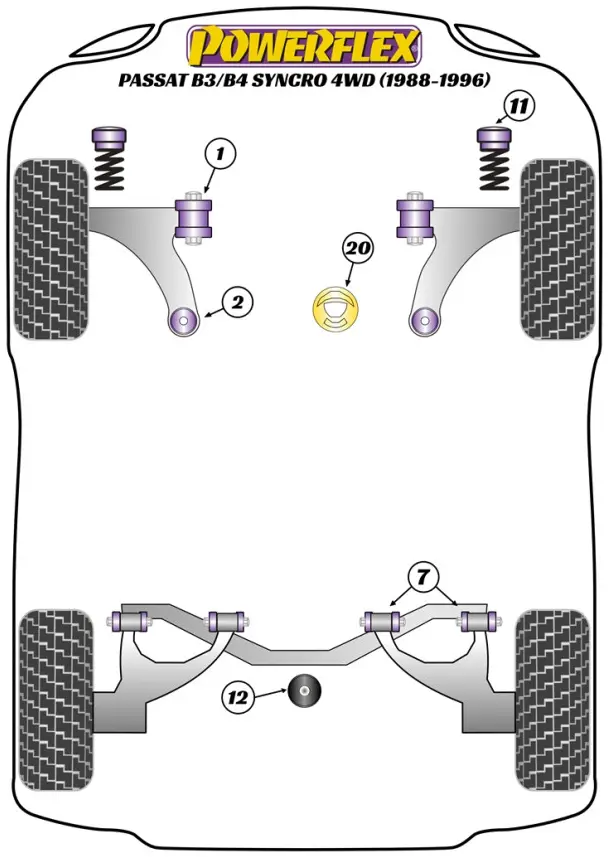 POWERFLEX
PASSAT B3/B4 SYNCRO 4WD (1988-1996)

11
1
20
2
7
12