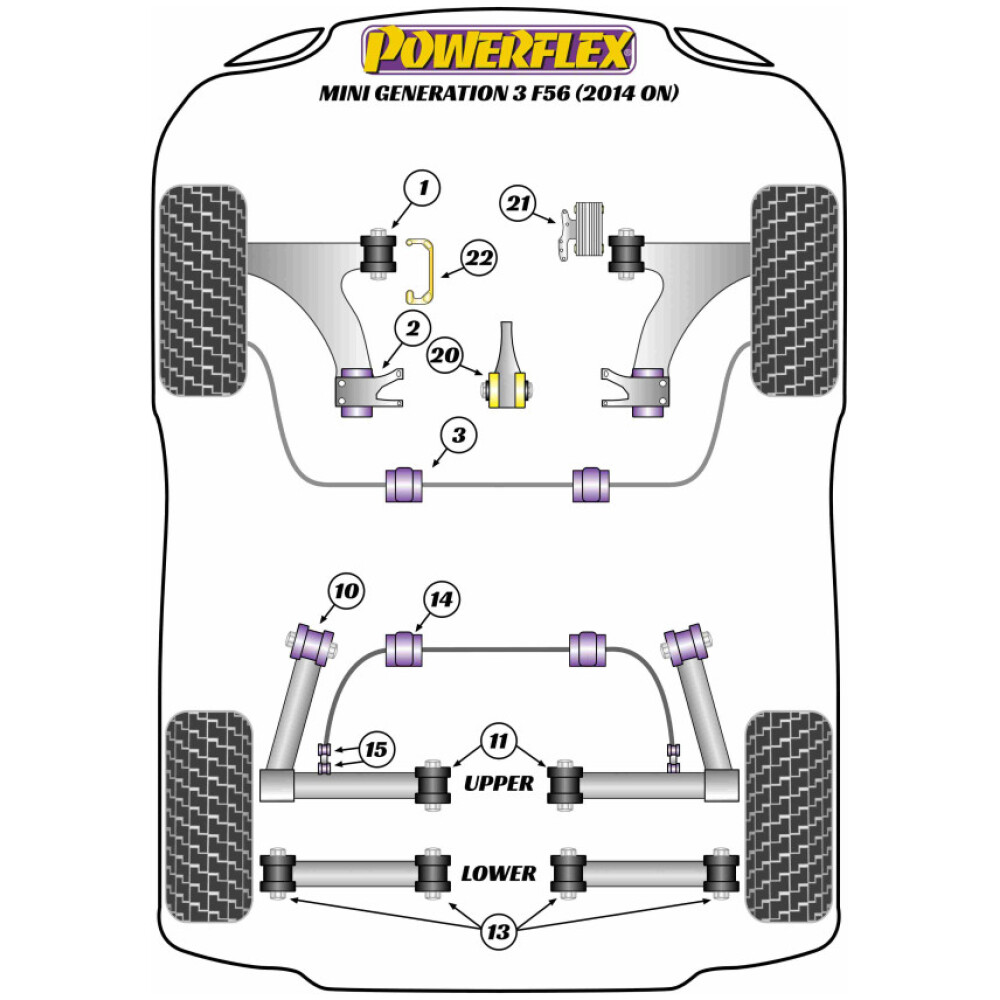 POWERFLEX
MINI GENERATION 3 F56 (2014 ON)

1
21
22
2
20
3
10
14
15
11
UPPER
LOWER
13