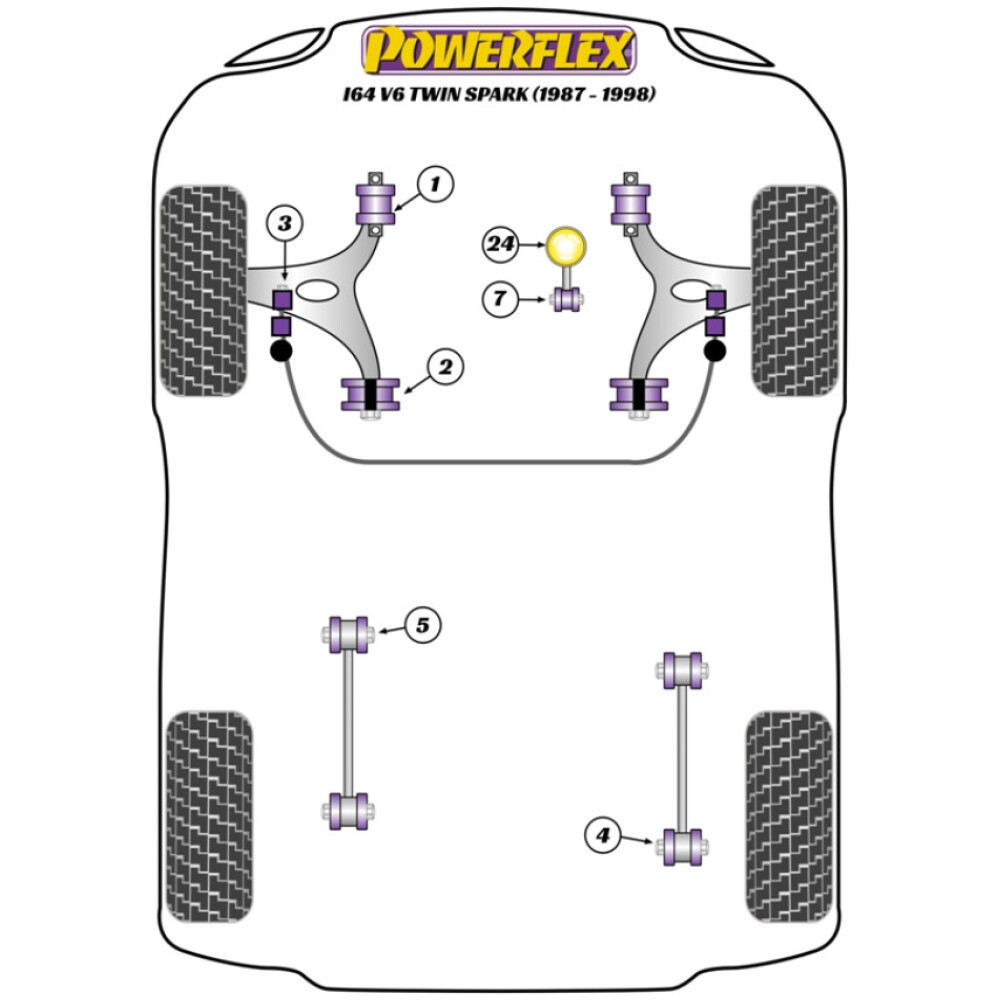 POWERFLEX
164 V6 TWIN SPARK (1987 - 1998)

1
3
24
7
2
5
4