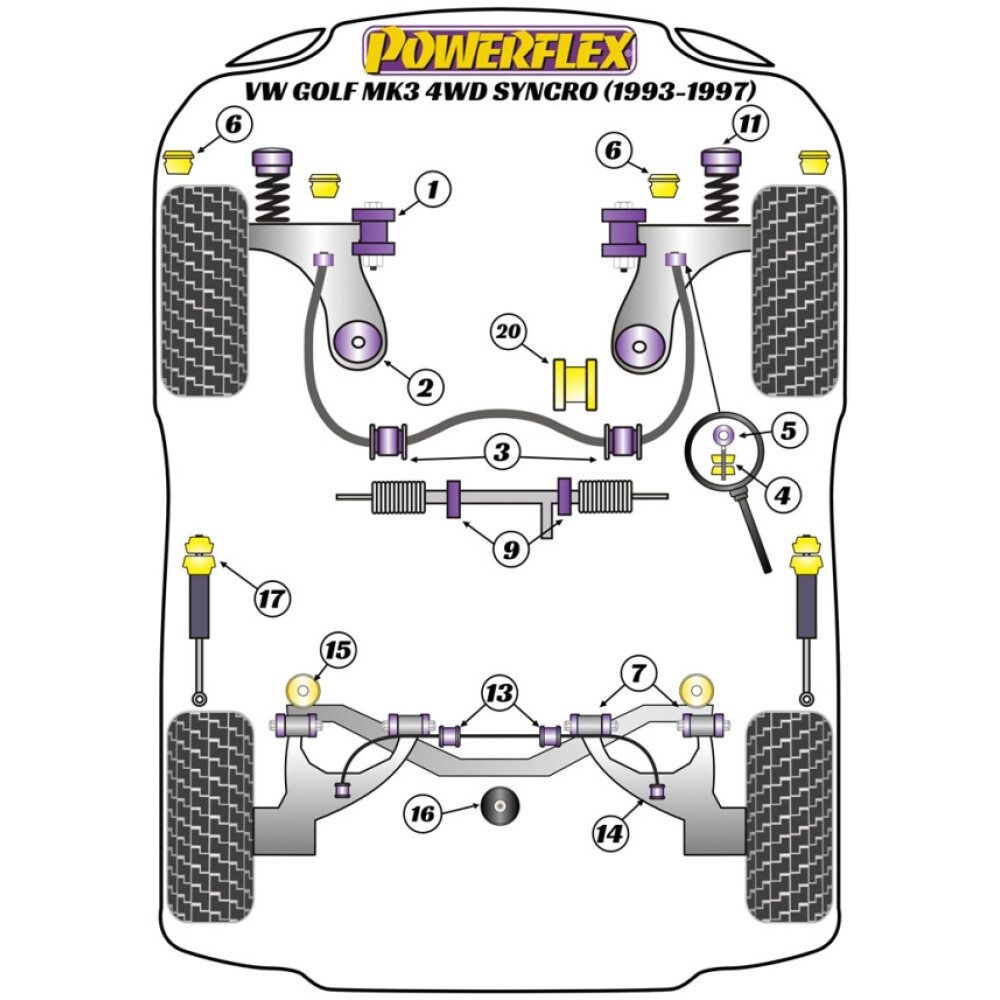 POWERFLEX
VW GOLF MK3 4WD SYNCRO (1993-1997)

6
11
6
1
20
2
5
3
4
9
17
15
7
13
16
14