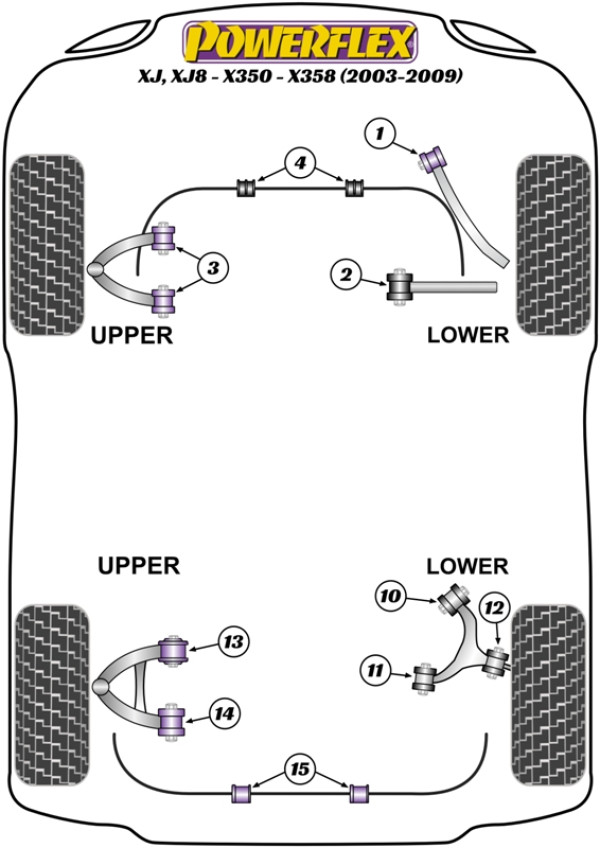 POWERFLEX
XJ, XJ8 - X350 - X358 (2003-2009)

1
4
3
2
UPPER
LOWER

UPPER
LOWER
10
12
13
11
14
15