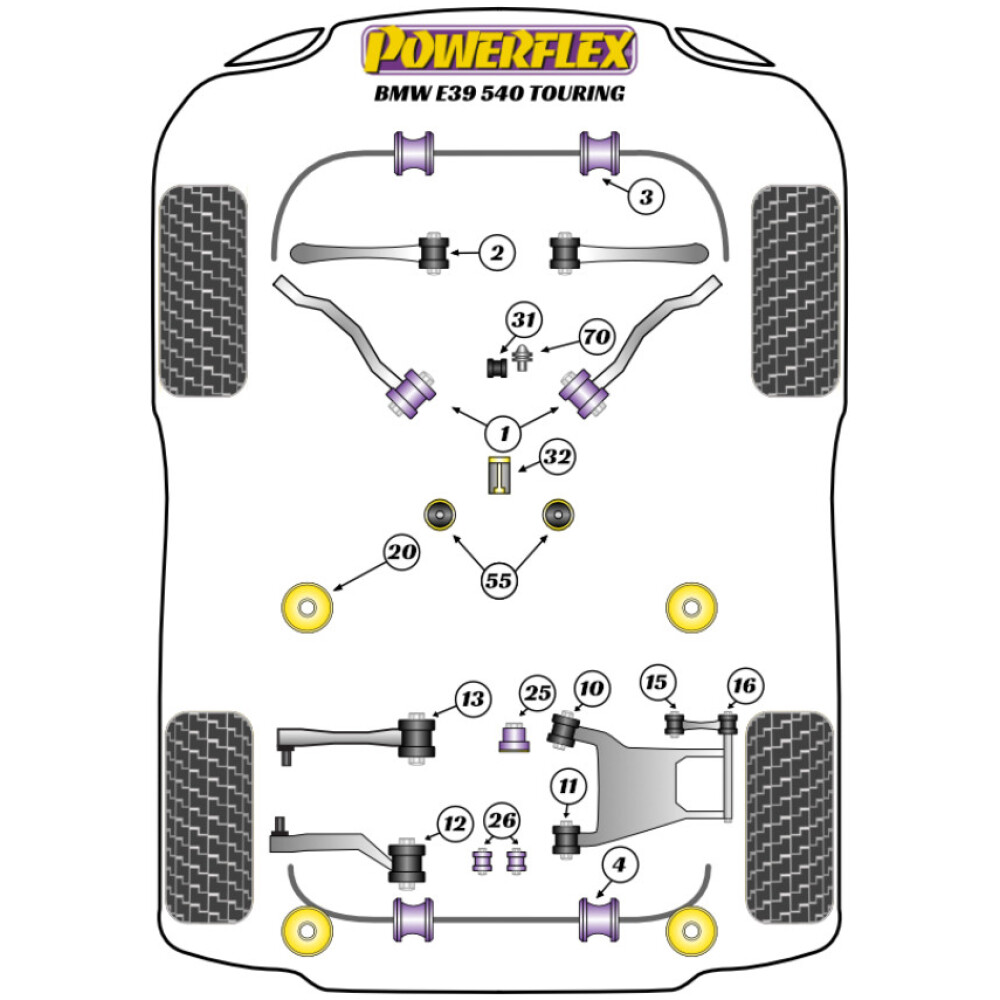 POWERFLEX
BMW E39 540 TOURING

3
2
31
70
1
32
20
55
13
25
10
15
16
11
12
26
4