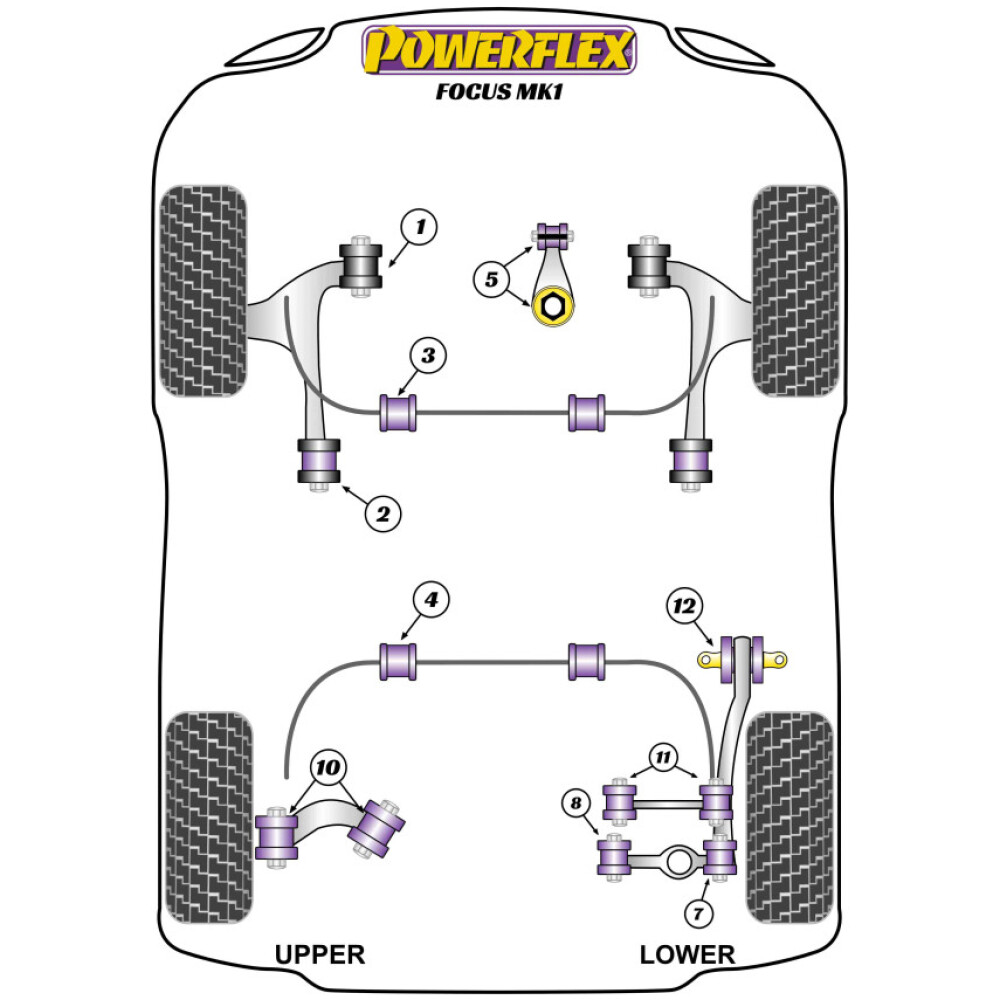 POWERFLEX
FOCUS MK1

1
5
3
2
4
12
10
11
8
7

UPPER
LOWER