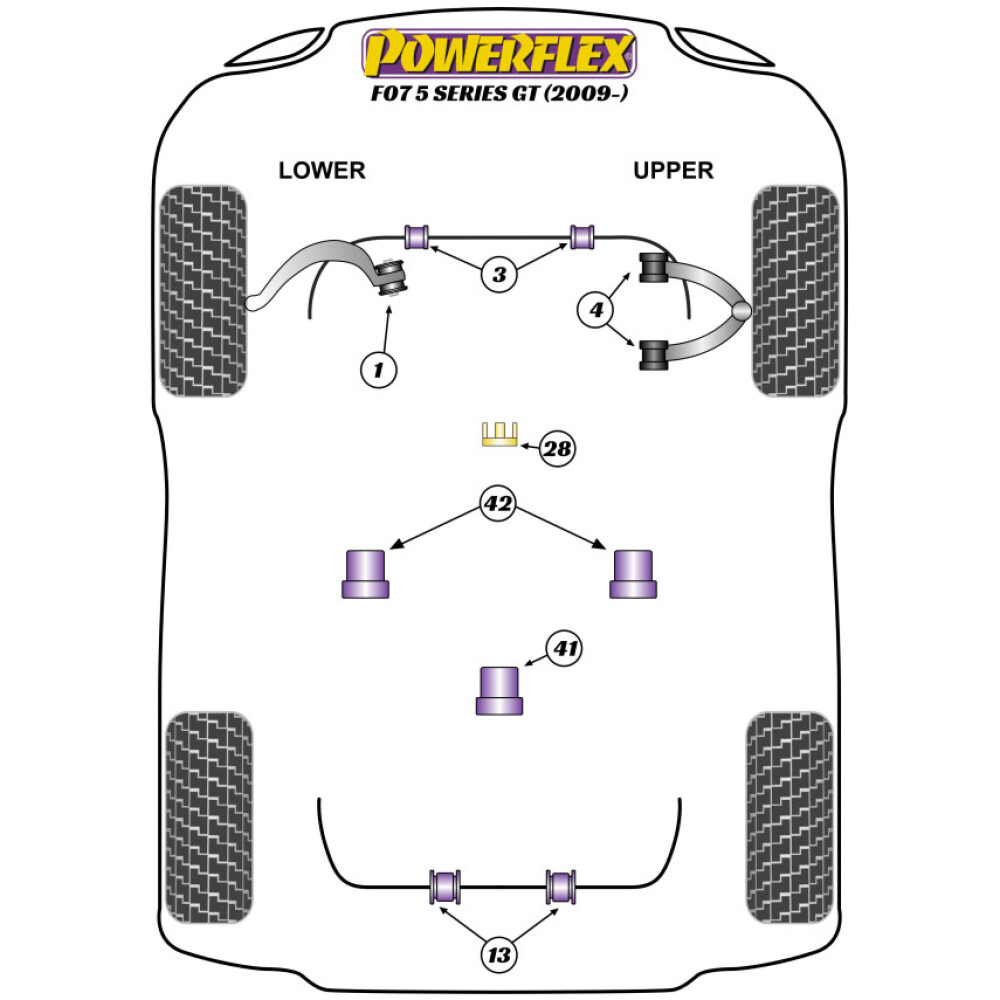 POWERFLEX
F07 5 SERIES GT (2009-)

LOWER

UPPER

3

4

1

28

42

41

13