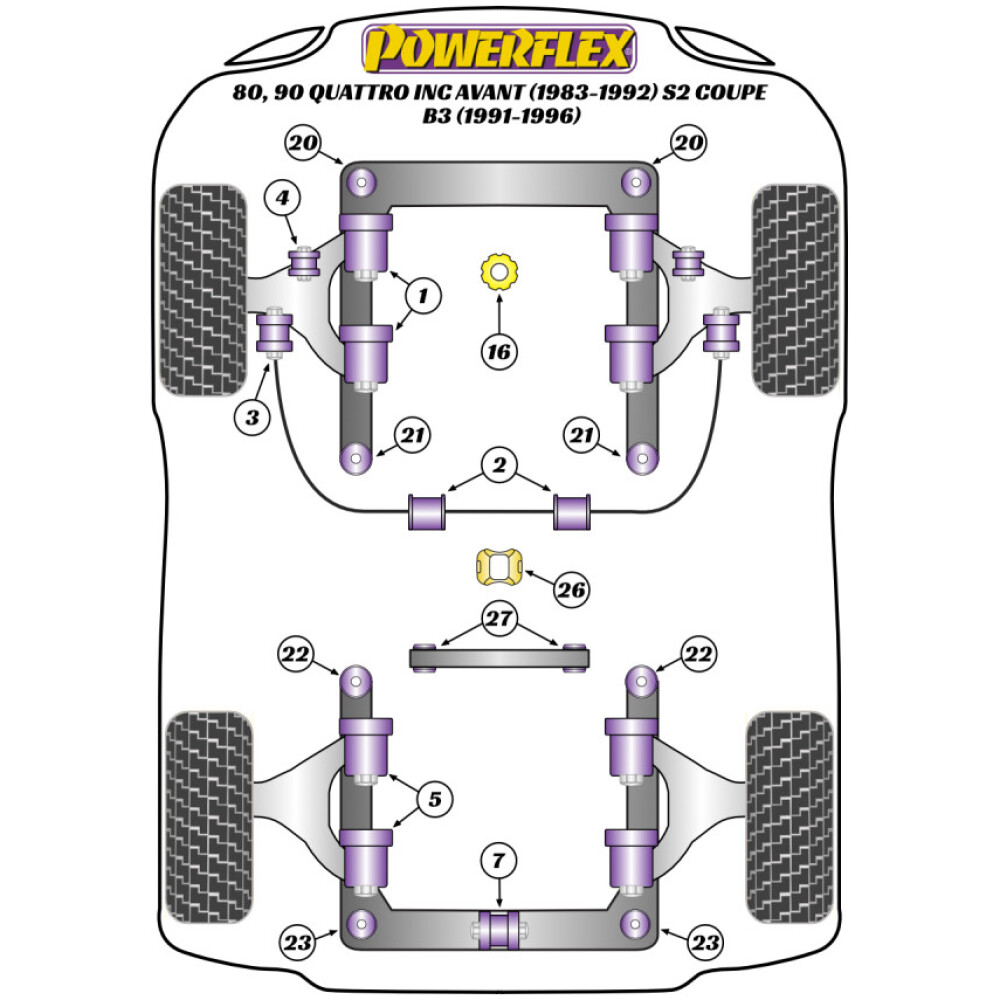 POWERFLEX

80, 90 QUATTRO INC AVANT (1983-1992) S2 COUPE
B3 (1991-1996)

20
20
4
1
16
3
21
21
2
26
27
22
22
5
7
23
23